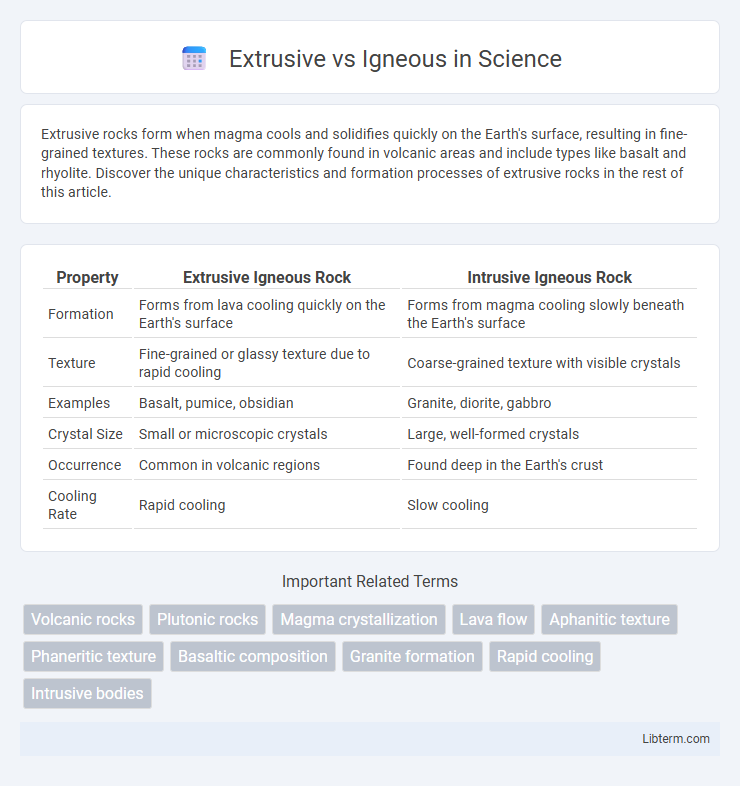 Extrusive vs Igneous in Science

Extrusive rocks form when magma cools and solidifies quickly on the Earth's surface, resulting in fine-grained textures. These rocks are commonly found in volcanic areas and include types like basalt and rhyolite. Discover the unique characteristics and formation processes of extrusive rocks in the rest of this article.

| Property | Extrusive Igneous Rock | Intrusive Igneous Rock |
|---|---|---|
| Formation | Forms from lava cooling quickly on the Earth's surface | Forms from magma cooling slowly beneath the Earth's surface |
| Texture | Fine-grained or glassy texture due to rapid cooling | Coarse-grained texture with visible crystals |
| Examples | Basalt, pumice, obsidian | Granite, diorite, gabbro |
| Crystal Size | Small or microscopic crystals | Large, well-formed crystals |
| Occurrence | Common in volcanic regions | Found deep in the Earth's crust |
| Cooling Rate | Rapid cooling | Slow cooling |

Important Related Terms

Volcanic rocks
Plutonic rocks
Magma crystallization
Lava flow
Aphanitic texture
Phaneritic texture
Basaltic composition
Granite formation
Rapid cooling
Intrusive bodies

Libterm.com