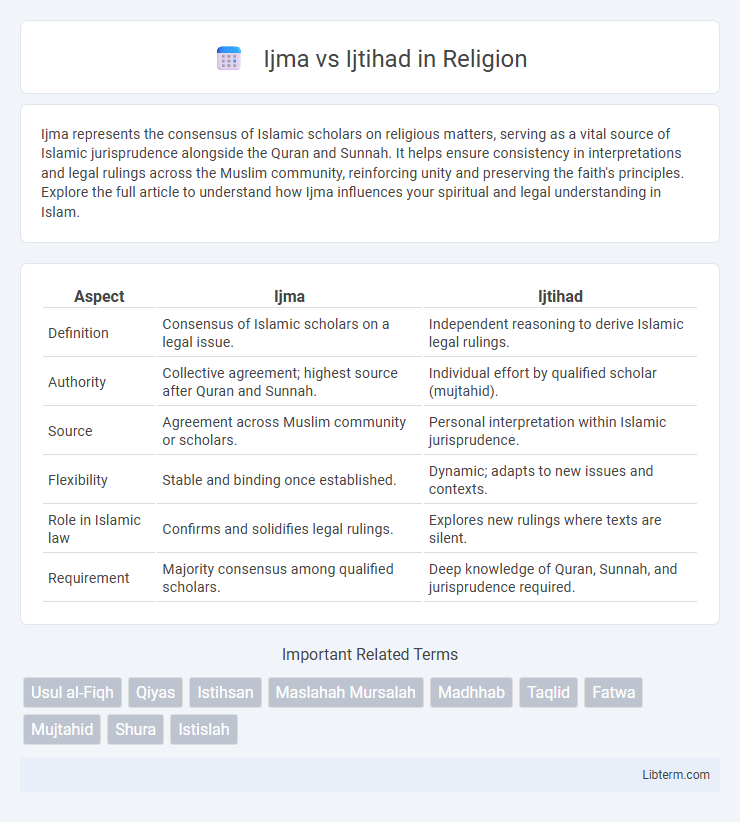 Ijma vs Ijtihad in Religion

Ijma represents the consensus of Islamic scholars on religious matters, serving as a vital source of Islamic jurisprudence alongside the Quran and Sunnah. It helps ensure consistency in interpretations and legal rulings across the Muslim community, reinforcing unity and preserving the faith's principles. Explore the full article to understand how Ijma influences your spiritual and legal understanding in Islam.

| Aspect | Ijma | Ijtihad |
|---|---|---|
| Definition | Consensus of Islamic scholars on a legal issue. | Independent reasoning to derive Islamic legal rulings. |
| Authority | Collective agreement; highest source after Quran and Sunnah. | Individual effort by qualified scholar (mujtahid). |
| Source | Agreement across Muslim community or scholars. | Personal interpretation within Islamic jurisprudence. |
| Flexibility | Stable and binding once established. | Dynamic; adapts to new issues and contexts. |
| Role in Islamic law | Confirms and solidifies legal rulings. | Explores new rulings where texts are silent. |
| Requirement | Majority consensus among qualified scholars. | Deep knowledge of Quran, Sunnah, and jurisprudence required. |

Important Related Terms

Usul al-Fiqh Qiyas Istihsan Maslahah Mursalah Madhhab Taqlid Fatwa Mujtahid Shura Istislah

Libterm.com