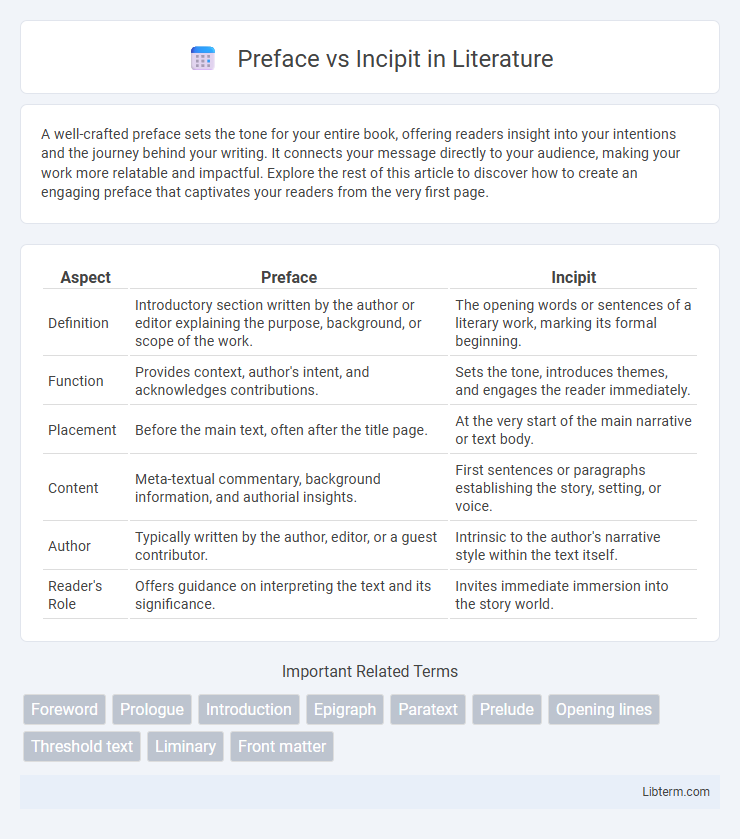 Preface vs Incipit in Literature

A well-crafted preface sets the tone for your entire book, offering readers insight into your intentions and the journey behind your writing. It connects your message directly to your audience, making your work more relatable and impactful. Explore the rest of this article to discover how to create an engaging preface that captivates your readers from the very first page.

| Aspect | Preface | Incipit |
|---|---|---|
| Definition | Introductory section written by the author or editor explaining the purpose, background, or scope of the work. | The opening words or sentences of a literary work, marking its formal beginning. |
| Function | Provides context, author's intent, and acknowledges contributions. | Sets the tone, introduces themes, and engages the reader immediately. |
| Placement | Before the main text, often after the title page. | At the very start of the main narrative or text body. |
| Content | Meta-textual commentary, background information, and authorial insights. | First sentences or paragraphs establishing the story, setting, or voice. |
| Author | Typically written by the author, editor, or a guest contributor. | Intrinsic to the author's narrative style within the text itself. |
| Reader's Role | Offers guidance on interpreting the text and its significance. | Invites immediate immersion into the story world. |

Important Related Terms

Foreword Prologue Introduction Epigraph Paratext Prelude Opening lines Threshold text Liminary Front matter

Libterm.com