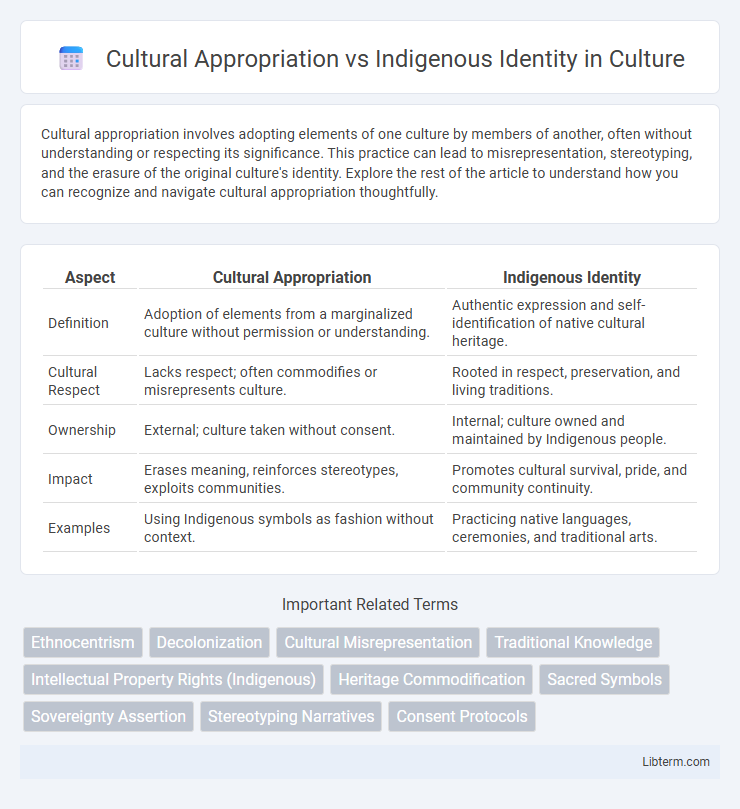 Cultural Appropriation vs Indigenous Identity in Culture

Cultural appropriation involves adopting elements of one culture by members of another, often without understanding or respecting its significance. This practice can lead to misrepresentation, stereotyping, and the erasure of the original culture's identity. Explore the rest of the article to understand how you can recognize and navigate cultural appropriation thoughtfully.

| Aspect | Cultural Appropriation | Indigenous Identity |
|---|---|---|
| Definition | Adoption of elements from a marginalized culture without permission or understanding. | Authentic expression and self-identification of native cultural heritage. |
| Cultural Respect | Lacks respect; often commodifies or misrepresents culture. | Rooted in respect, preservation, and living traditions. |
| Ownership | External; culture taken without consent. | Internal; culture owned and maintained by Indigenous people. |
| Impact | Erases meaning, reinforces stereotypes, exploits communities. | Promotes cultural survival, pride, and community continuity. |
| Examples | Using Indigenous symbols as fashion without context. | Practicing native languages, ceremonies, and traditional arts. |

Important Related Terms

Ethnocentrism
Decolonization
Cultural Misrepresentation
Traditional Knowledge
Intellectual Property Rights (Indigenous)
Heritage Commodification
Sacred Symbols
Sovereignty Assertion
Stereotyping Narratives
Consent Protocols

Libterm.com