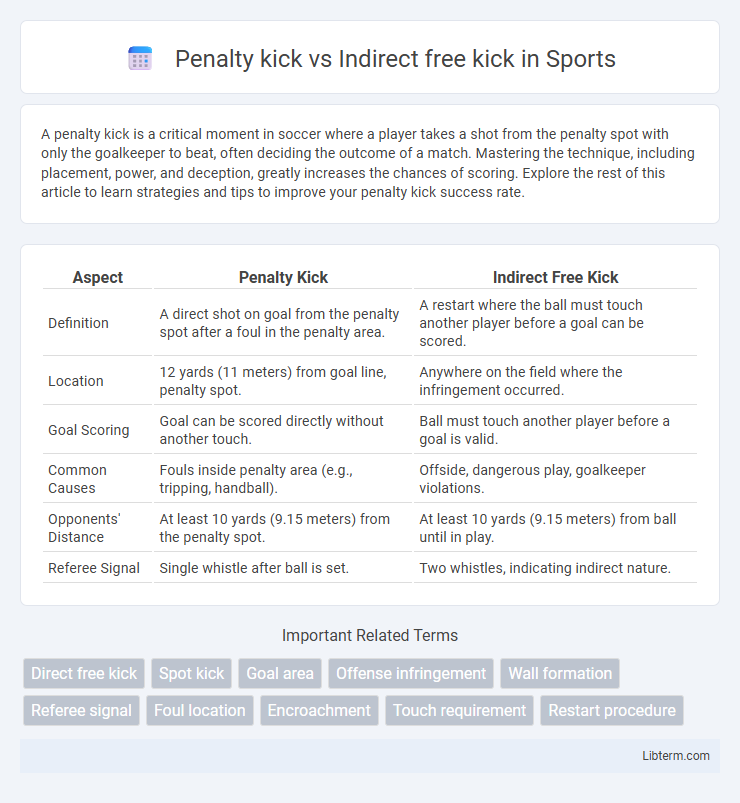 Penalty kick vs Indirect free kick in Sports

A penalty kick is a critical moment in soccer where a player takes a shot from the penalty spot with only the goalkeeper to beat, often deciding the outcome of a match. Mastering the technique, including placement, power, and deception, greatly increases the chances of scoring. Explore the rest of this article to learn strategies and tips to improve your penalty kick success rate.

| Aspect | Penalty Kick | Indirect Free Kick |
|---|---|---|
| Definition | A direct shot on goal from the penalty spot after a foul in the penalty area. | A restart where the ball must touch another player before a goal can be scored. |
| Location | 12 yards (11 meters) from goal line, penalty spot. | Anywhere on the field where the infringement occurred. |
| Goal Scoring | Goal can be scored directly without another touch. | Ball must touch another player before a goal is valid. |
| Common Causes | Fouls inside penalty area (e.g., tripping, handball). | Offside, dangerous play, goalkeeper violations. |
| Opponents' Distance | At least 10 yards (9.15 meters) from the penalty spot. | At least 10 yards (9.15 meters) from ball until in play. |
| Referee Signal | Single whistle after ball is set. | Two whistles, indicating indirect nature. |

Important Related Terms

Direct free kick
Spot kick
Goal area
Offense infringement
Wall formation
Referee signal
Foul location
Encroachment
Touch requirement
Restart procedure

Libterm.com