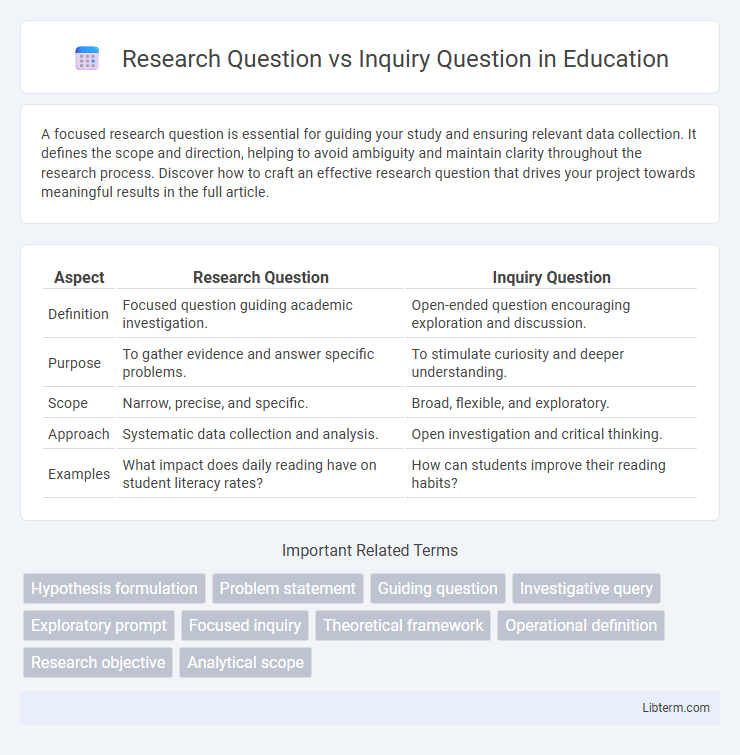 Research Question vs Inquiry Question in Education

A focused research question is essential for guiding your study and ensuring relevant data collection. It defines the scope and direction, helping to avoid ambiguity and maintain clarity throughout the research process. Discover how to craft an effective research question that drives your project towards meaningful results in the full article.

| Aspect | Research Question | Inquiry Question |
|---|---|---|
| Definition | Focused question guiding academic investigation. | Open-ended question encouraging exploration and discussion. |
| Purpose | To gather evidence and answer specific problems. | To stimulate curiosity and deeper understanding. |
| Scope | Narrow, precise, and specific. | Broad, flexible, and exploratory. |
| Approach | Systematic data collection and analysis. | Open investigation and critical thinking. |
| Examples | What impact does daily reading have on student literacy rates? | How can students improve their reading habits? |

Important Related Terms

Hypothesis formulation
Problem statement
Guiding question
Investigative query
Exploratory prompt
Focused inquiry
Theoretical framework
Operational definition
Research objective
Analytical scope

Libterm.com