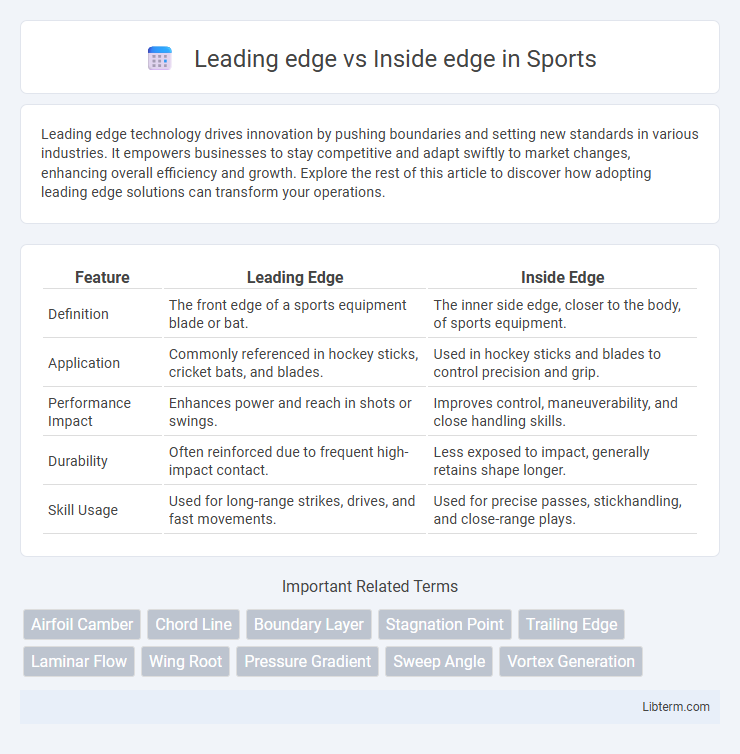 Leading edge vs Inside edge in Sports

Leading edge technology drives innovation by pushing boundaries and setting new standards in various industries. It empowers businesses to stay competitive and adapt swiftly to market changes, enhancing overall efficiency and growth. Explore the rest of this article to discover how adopting leading edge solutions can transform your operations.

| Feature | Leading Edge | Inside Edge |
|---|---|---|
| Definition | The front edge of a sports equipment blade or bat. | The inner side edge, closer to the body, of sports equipment. |
| Application | Commonly referenced in hockey sticks, cricket bats, and blades. | Used in hockey sticks and blades to control precision and grip. |
| Performance Impact | Enhances power and reach in shots or swings. | Improves control, maneuverability, and close handling skills. |
| Durability | Often reinforced due to frequent high-impact contact. | Less exposed to impact, generally retains shape longer. |
| Skill Usage | Used for long-range strikes, drives, and fast movements. | Used for precise passes, stickhandling, and close-range plays. |

Important Related Terms

Airfoil Camber
Chord Line
Boundary Layer
Stagnation Point
Trailing Edge
Laminar Flow
Wing Root
Pressure Gradient
Sweep Angle
Vortex Generation

Libterm.com