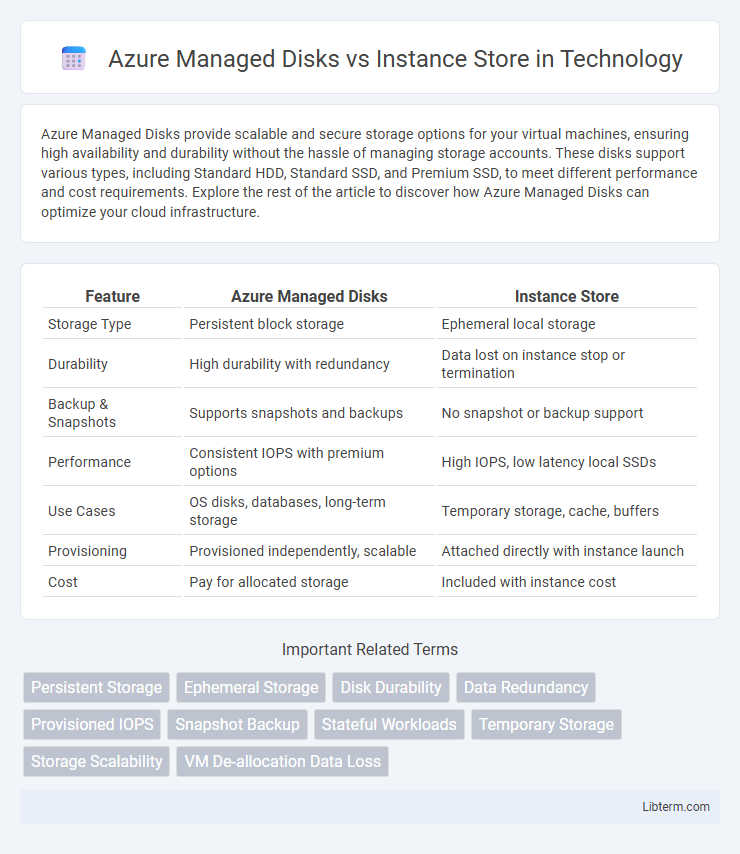 Azure Managed Disks vs Instance Store in Technology

Azure Managed Disks provide scalable and secure storage options for your virtual machines, ensuring high availability and durability without the hassle of managing storage accounts. These disks support various types, including Standard HDD, Standard SSD, and Premium SSD, to meet different performance and cost requirements. Explore the rest of the article to discover how Azure Managed Disks can optimize your cloud infrastructure.

| Feature | Azure Managed Disks | Instance Store |
|---|---|---|
| Storage Type | Persistent block storage | Ephemeral local storage |
| Durability | High durability with redundancy | Data lost on instance stop or termination |
| Backup & Snapshots | Supports snapshots and backups | No snapshot or backup support |
| Performance | Consistent IOPS with premium options | High IOPS, low latency local SSDs |
| Use Cases | OS disks, databases, long-term storage | Temporary storage, cache, buffers |
| Provisioning | Provisioned independently, scalable | Attached directly with instance launch |
| Cost | Pay for allocated storage | Included with instance cost |

Important Related Terms

Persistent Storage
Ephemeral Storage
Disk Durability
Data Redundancy
Provisioned IOPS
Snapshot Backup
Stateful Workloads
Temporary Storage
Storage Scalability
VM De-allocation Data Loss

Libterm.com