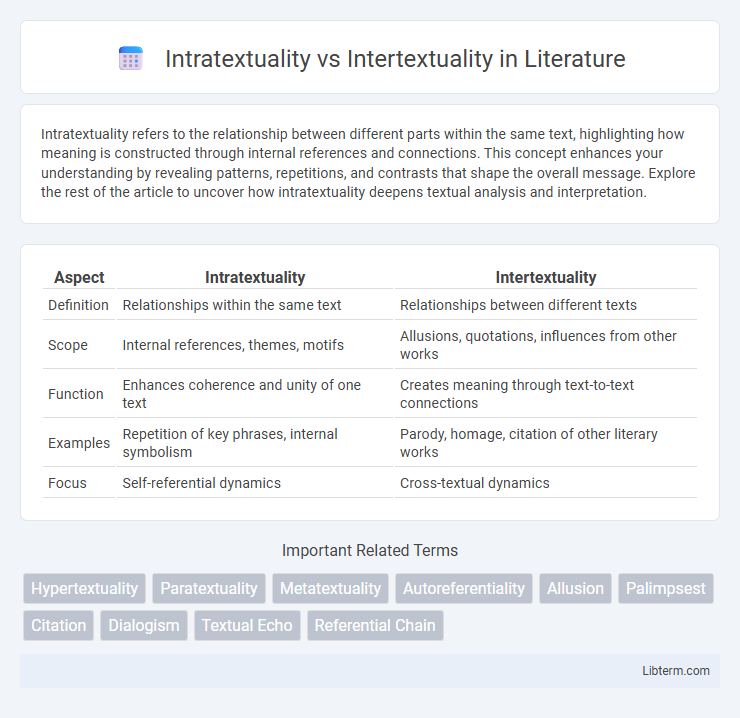 Intratextuality vs Intertextuality in Literature

Intratextuality refers to the relationship between different parts within the same text, highlighting how meaning is constructed through internal references and connections. This concept enhances your understanding by revealing patterns, repetitions, and contrasts that shape the overall message. Explore the rest of the article to uncover how intratextuality deepens textual analysis and interpretation.

| Aspect | Intratextuality | Intertextuality |
|---|---|---|
| Definition | Relationships within the same text | Relationships between different texts |
| Scope | Internal references, themes, motifs | Allusions, quotations, influences from other works |
| Function | Enhances coherence and unity of one text | Creates meaning through text-to-text connections |
| Examples | Repetition of key phrases, internal symbolism | Parody, homage, citation of other literary works |
| Focus | Self-referential dynamics | Cross-textual dynamics |

Important Related Terms

Hypertextuality Paratextuality Metatextuality Autoreferentiality Allusion Palimpsest Citation Dialogism Textual Echo Referential Chain

Libterm.com