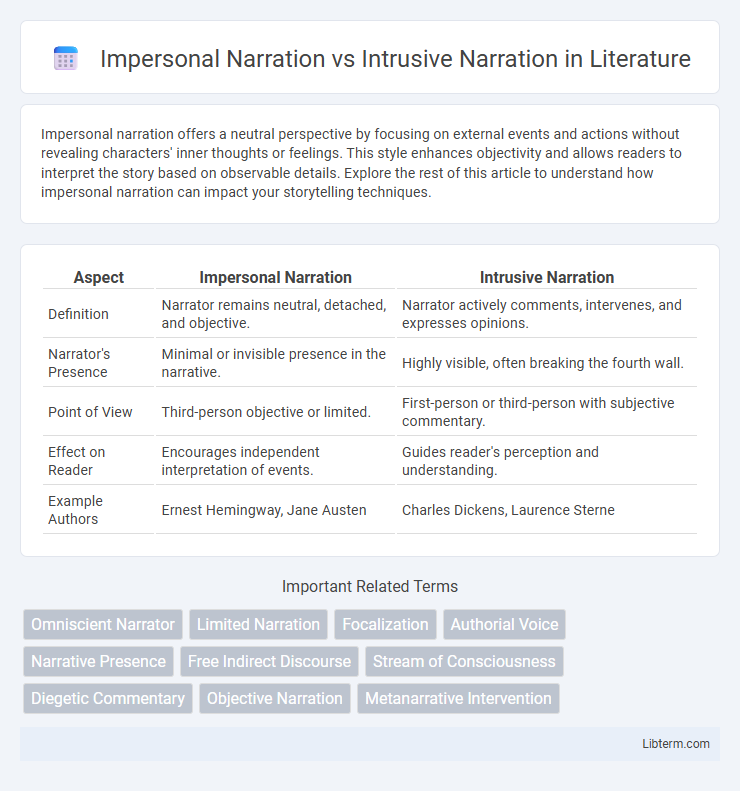 Impersonal Narration vs Intrusive Narration in Literature

Impersonal narration offers a neutral perspective by focusing on external events and actions without revealing characters' inner thoughts or feelings. This style enhances objectivity and allows readers to interpret the story based on observable details. Explore the rest of this article to understand how impersonal narration can impact your storytelling techniques.

| Aspect | Impersonal Narration | Intrusive Narration |
|---|---|---|
| Definition | Narrator remains neutral, detached, and objective. | Narrator actively comments, intervenes, and expresses opinions. |
| Narrator's Presence | Minimal or invisible presence in the narrative. | Highly visible, often breaking the fourth wall. |
| Point of View | Third-person objective or limited. | First-person or third-person with subjective commentary. |
| Effect on Reader | Encourages independent interpretation of events. | Guides reader's perception and understanding. |
| Example Authors | Ernest Hemingway, Jane Austen | Charles Dickens, Laurence Sterne |

Important Related Terms

Omniscient Narrator
Limited Narration
Focalization
Authorial Voice
Narrative Presence
Free Indirect Discourse
Stream of Consciousness
Diegetic Commentary
Objective Narration
Metanarrative Intervention

Libterm.com