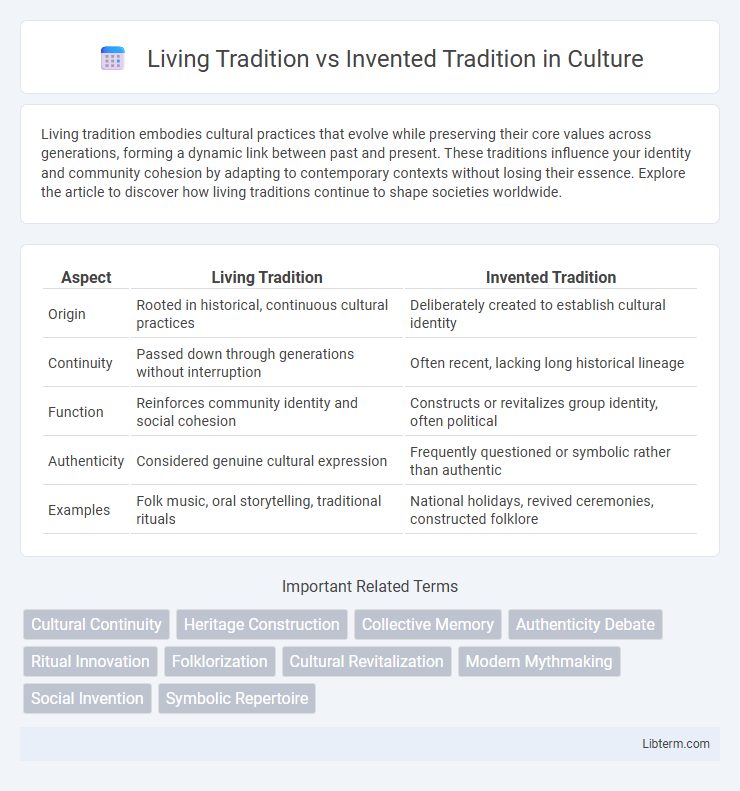 Living Tradition vs Invented Tradition in Culture

Living tradition embodies cultural practices that evolve while preserving their core values across generations, forming a dynamic link between past and present. These traditions influence your identity and community cohesion by adapting to contemporary contexts without losing their essence. Explore the article to discover how living traditions continue to shape societies worldwide.

| Aspect | Living Tradition | Invented Tradition |
|---|---|---|
| Origin | Rooted in historical, continuous cultural practices | Deliberately created to establish cultural identity |
| Continuity | Passed down through generations without interruption | Often recent, lacking long historical lineage |
| Function | Reinforces community identity and social cohesion | Constructs or revitalizes group identity, often political |
| Authenticity | Considered genuine cultural expression | Frequently questioned or symbolic rather than authentic |
| Examples | Folk music, oral storytelling, traditional rituals | National holidays, revived ceremonies, constructed folklore |

Important Related Terms

Cultural Continuity
Heritage Construction
Collective Memory
Authenticity Debate
Ritual Innovation
Folklorization
Cultural Revitalization
Modern Mythmaking
Social Invention
Symbolic Repertoire

Libterm.com