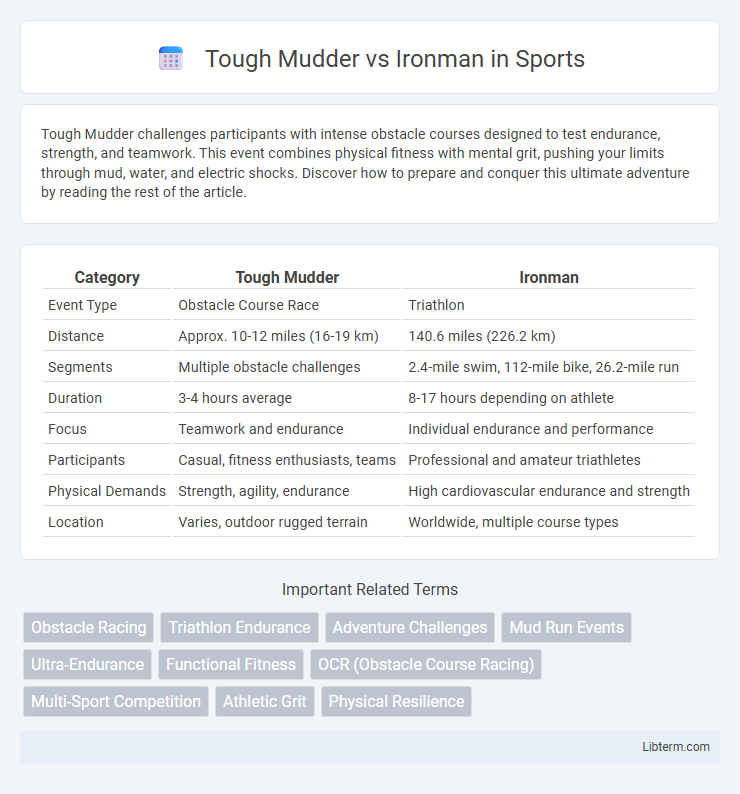 Tough Mudder vs Ironman in Sports

Tough Mudder challenges participants with intense obstacle courses designed to test endurance, strength, and teamwork. This event combines physical fitness with mental grit, pushing your limits through mud, water, and electric shocks. Discover how to prepare and conquer this ultimate adventure by reading the rest of the article.

| Category | Tough Mudder | Ironman |
|---|---|---|
| Event Type | Obstacle Course Race | Triathlon |
| Distance | Approx. 10-12 miles (16-19 km) | 140.6 miles (226.2 km) |
| Segments | Multiple obstacle challenges | 2.4-mile swim, 112-mile bike, 26.2-mile run |
| Duration | 3-4 hours average | 8-17 hours depending on athlete |
| Focus | Teamwork and endurance | Individual endurance and performance |
| Participants | Casual, fitness enthusiasts, teams | Professional and amateur triathletes |
| Physical Demands | Strength, agility, endurance | High cardiovascular endurance and strength |
| Location | Varies, outdoor rugged terrain | Worldwide, multiple course types |

Important Related Terms

Obstacle Racing
Triathlon Endurance
Adventure Challenges
Mud Run Events
Ultra-Endurance
Functional Fitness
OCR (Obstacle Course Racing)
Multi-Sport Competition
Athletic Grit
Physical Resilience

Libterm.com