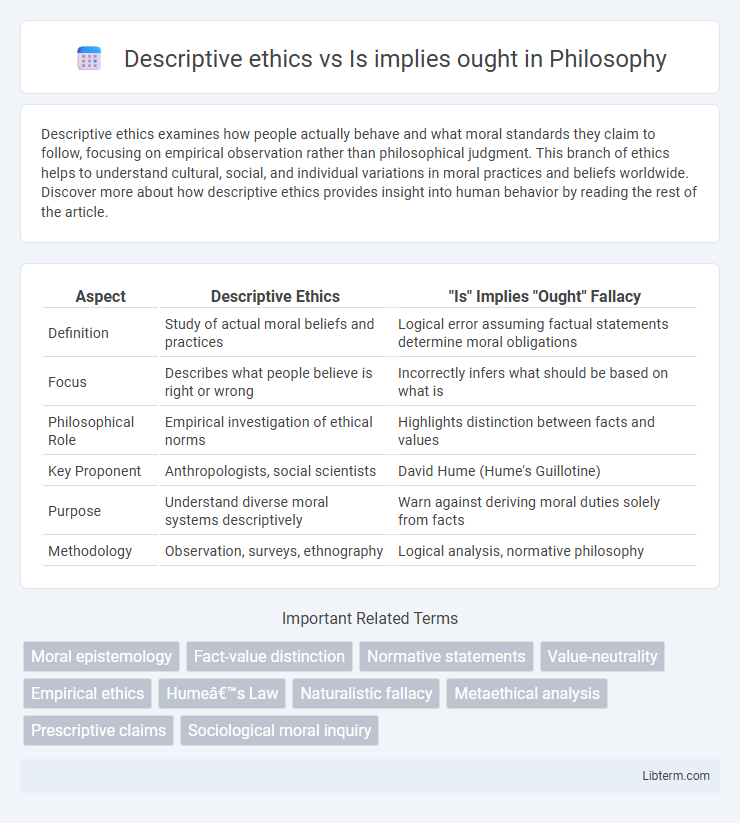 Descriptive ethics vs Is implies ought in Philosophy

Descriptive ethics examines how people actually behave and what moral standards they claim to follow, focusing on empirical observation rather than philosophical judgment. This branch of ethics helps to understand cultural, social, and individual variations in moral practices and beliefs worldwide. Discover more about how descriptive ethics provides insight into human behavior by reading the rest of the article.

| Aspect | Descriptive Ethics | "Is" Implies "Ought" Fallacy |
|---|---|---|
| Definition | Study of actual moral beliefs and practices | Logical error assuming factual statements determine moral obligations |
| Focus | Describes what people believe is right or wrong | Incorrectly infers what should be based on what is |
| Philosophical Role | Empirical investigation of ethical norms | Highlights distinction between facts and values |
| Key Proponent | Anthropologists, social scientists | David Hume (Hume's Guillotine) |
| Purpose | Understand diverse moral systems descriptively | Warn against deriving moral duties solely from facts |
| Methodology | Observation, surveys, ethnography | Logical analysis, normative philosophy |

Important Related Terms

Moral epistemology
Fact-value distinction
Normative statements
Value-neutrality
Empirical ethics
Humeâ€™s Law
Naturalistic fallacy
Metaethical analysis
Prescriptive claims
Sociological moral inquiry

Libterm.com