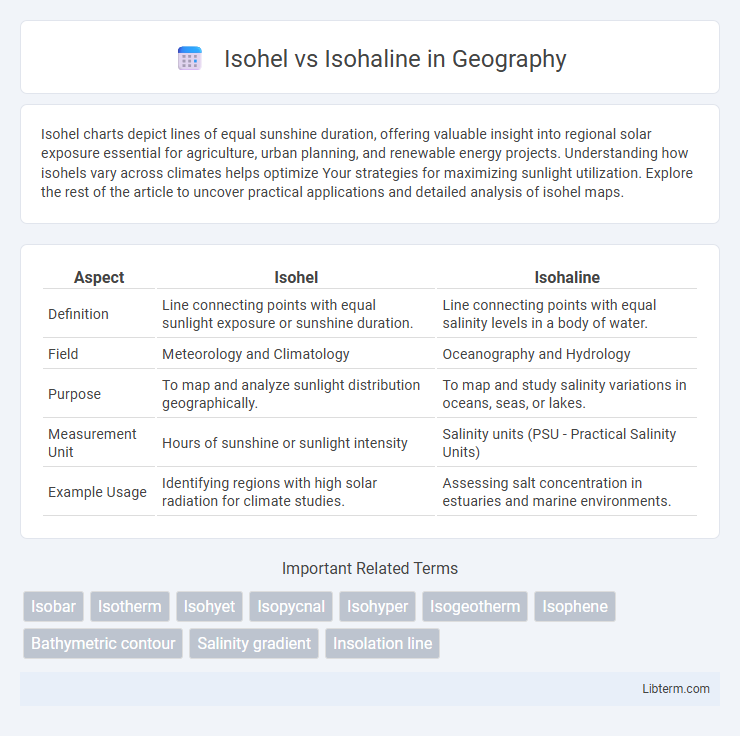 Isohel vs Isohaline in Geography

Isohel charts depict lines of equal sunshine duration, offering valuable insight into regional solar exposure essential for agriculture, urban planning, and renewable energy projects. Understanding how isohels vary across climates helps optimize Your strategies for maximizing sunlight utilization. Explore the rest of the article to uncover practical applications and detailed analysis of isohel maps.

| Aspect | Isohel | Isohaline |
|---|---|---|
| Definition | Line connecting points with equal sunlight exposure or sunshine duration. | Line connecting points with equal salinity levels in a body of water. |
| Field | Meteorology and Climatology | Oceanography and Hydrology |
| Purpose | To map and analyze sunlight distribution geographically. | To map and study salinity variations in oceans, seas, or lakes. |
| Measurement Unit | Hours of sunshine or sunlight intensity | Salinity units (PSU - Practical Salinity Units) |
| Example Usage | Identifying regions with high solar radiation for climate studies. | Assessing salt concentration in estuaries and marine environments. |

Important Related Terms

Isobar
Isotherm
Isohyet
Isopycnal
Isohyper
Isogeotherm
Isophene
Bathymetric contour
Salinity gradient
Insolation line

Libterm.com