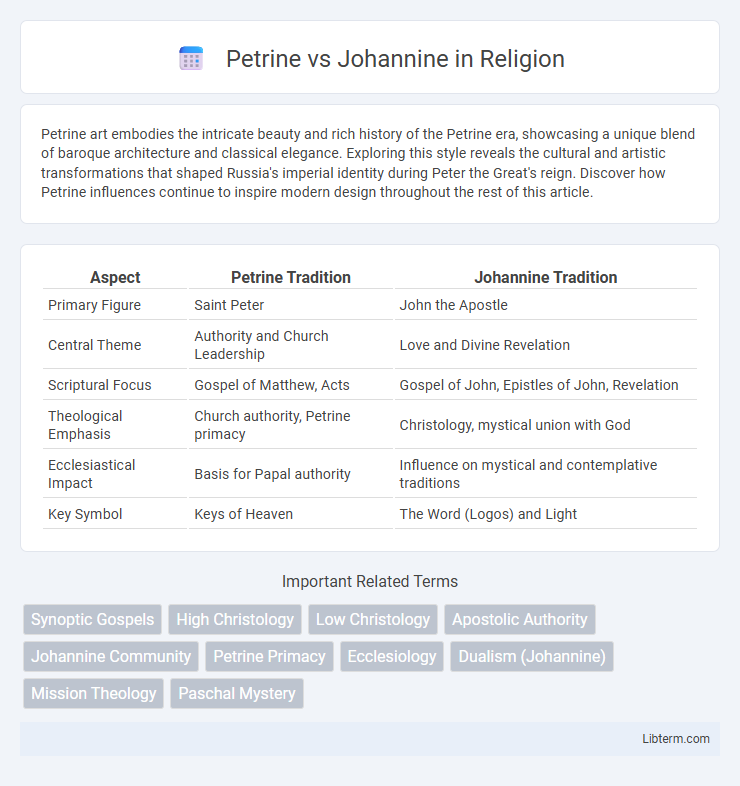 Petrine vs Johannine in Religion

Petrine art embodies the intricate beauty and rich history of the Petrine era, showcasing a unique blend of baroque architecture and classical elegance. Exploring this style reveals the cultural and artistic transformations that shaped Russia's imperial identity during Peter the Great's reign. Discover how Petrine influences continue to inspire modern design throughout the rest of this article.

| Aspect | Petrine Tradition | Johannine Tradition |
|---|---|---|
| Primary Figure | Saint Peter | John the Apostle |
| Central Theme | Authority and Church Leadership | Love and Divine Revelation |
| Scriptural Focus | Gospel of Matthew, Acts | Gospel of John, Epistles of John, Revelation |
| Theological Emphasis | Church authority, Petrine primacy | Christology, mystical union with God |
| Ecclesiastical Impact | Basis for Papal authority | Influence on mystical and contemplative traditions |
| Key Symbol | Keys of Heaven | The Word (Logos) and Light |

Important Related Terms

Synoptic Gospels
High Christology
Low Christology
Apostolic Authority
Johannine Community
Petrine Primacy
Ecclesiology
Dualism (Johannine)
Mission Theology
Paschal Mystery

Libterm.com