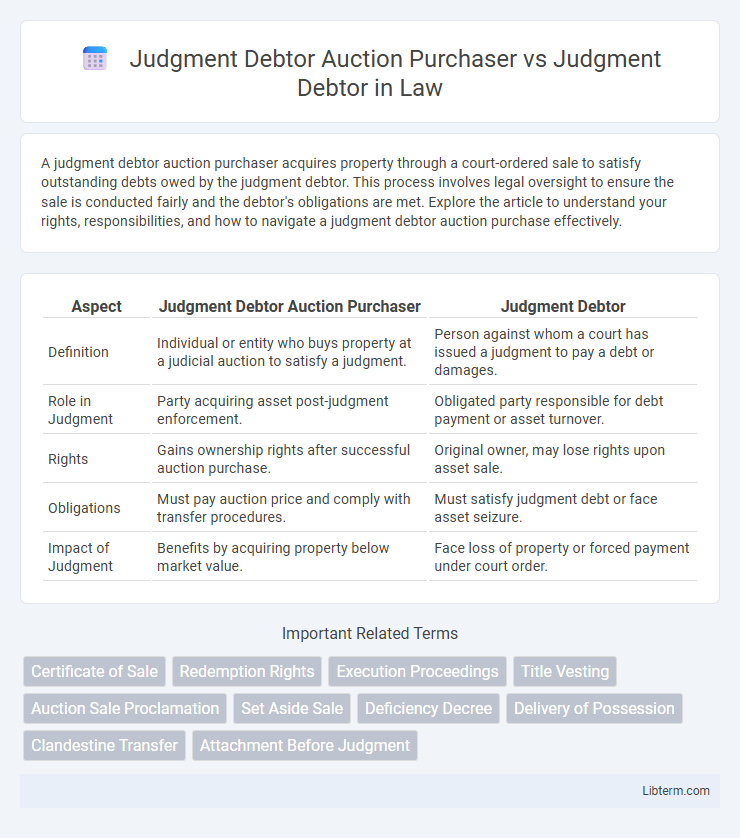 Judgment Debtor Auction Purchaser vs Judgment Debtor in Law

A judgment debtor auction purchaser acquires property through a court-ordered sale to satisfy outstanding debts owed by the judgment debtor. This process involves legal oversight to ensure the sale is conducted fairly and the debtor's obligations are met. Explore the article to understand your rights, responsibilities, and how to navigate a judgment debtor auction purchase effectively.

| Aspect | Judgment Debtor Auction Purchaser | Judgment Debtor |
|---|---|---|
| Definition | Individual or entity who buys property at a judicial auction to satisfy a judgment. | Person against whom a court has issued a judgment to pay a debt or damages. |
| Role in Judgment | Party acquiring asset post-judgment enforcement. | Obligated party responsible for debt payment or asset turnover. |
| Rights | Gains ownership rights after successful auction purchase. | Original owner, may lose rights upon asset sale. |
| Obligations | Must pay auction price and comply with transfer procedures. | Must satisfy judgment debt or face asset seizure. |
| Impact of Judgment | Benefits by acquiring property below market value. | Face loss of property or forced payment under court order. |

Important Related Terms

Certificate of Sale
Redemption Rights
Execution Proceedings
Title Vesting
Auction Sale Proclamation
Set Aside Sale
Deficiency Decree
Delivery of Possession
Clandestine Transfer
Attachment Before Judgment

Libterm.com