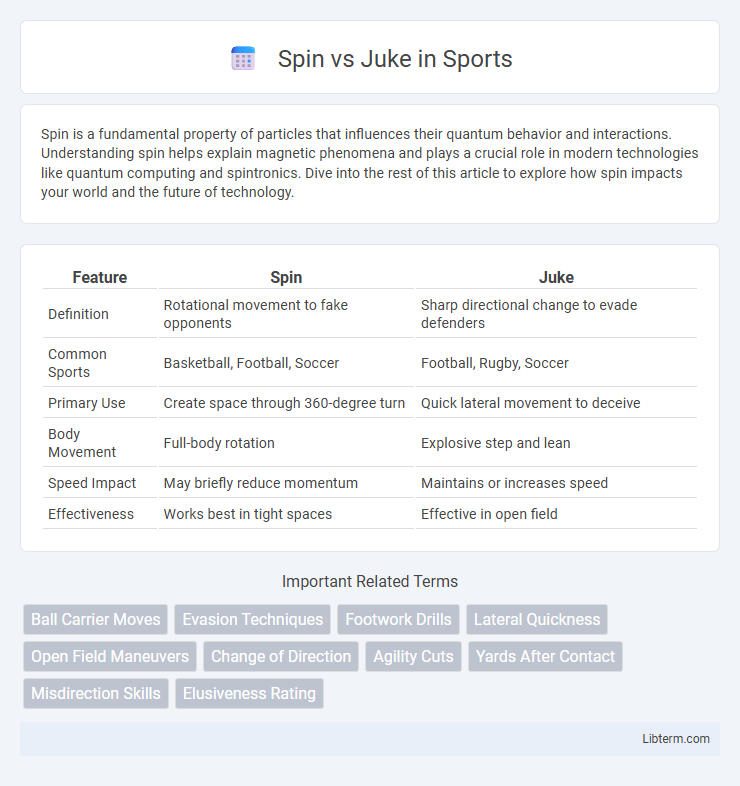 Spin vs Juke in Sports

Spin is a fundamental property of particles that influences their quantum behavior and interactions. Understanding spin helps explain magnetic phenomena and plays a crucial role in modern technologies like quantum computing and spintronics. Dive into the rest of this article to explore how spin impacts your world and the future of technology.

| Feature | Spin | Juke |
|---|---|---|
| Definition | Rotational movement to fake opponents | Sharp directional change to evade defenders |
| Common Sports | Basketball, Football, Soccer | Football, Rugby, Soccer |
| Primary Use | Create space through 360-degree turn | Quick lateral movement to deceive |
| Body Movement | Full-body rotation | Explosive step and lean |
| Speed Impact | May briefly reduce momentum | Maintains or increases speed |
| Effectiveness | Works best in tight spaces | Effective in open field |

Important Related Terms

Ball Carrier Moves
Evasion Techniques
Footwork Drills
Lateral Quickness
Open Field Maneuvers
Change of Direction
Agility Cuts
Yards After Contact
Misdirection Skills
Elusiveness Rating

Libterm.com