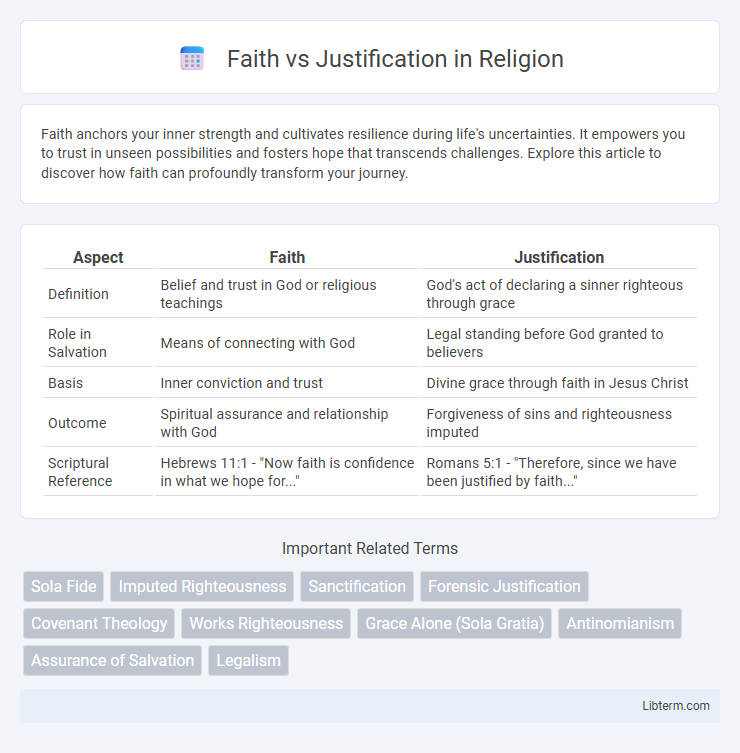 Faith vs Justification in Religion

Faith anchors your inner strength and cultivates resilience during life's uncertainties. It empowers you to trust in unseen possibilities and fosters hope that transcends challenges. Explore this article to discover how faith can profoundly transform your journey.

| Aspect | Faith | Justification |
|---|---|---|
| Definition | Belief and trust in God or religious teachings | God's act of declaring a sinner righteous through grace |
| Role in Salvation | Means of connecting with God | Legal standing before God granted to believers |
| Basis | Inner conviction and trust | Divine grace through faith in Jesus Christ |
| Outcome | Spiritual assurance and relationship with God | Forgiveness of sins and righteousness imputed |
| Scriptural Reference | Hebrews 11:1 - "Now faith is confidence in what we hope for..." | Romans 5:1 - "Therefore, since we have been justified by faith..." |

Important Related Terms

Sola Fide
Imputed Righteousness
Sanctification
Forensic Justification
Covenant Theology
Works Righteousness
Grace Alone (Sola Gratia)
Antinomianism
Assurance of Salvation
Legalism

Libterm.com