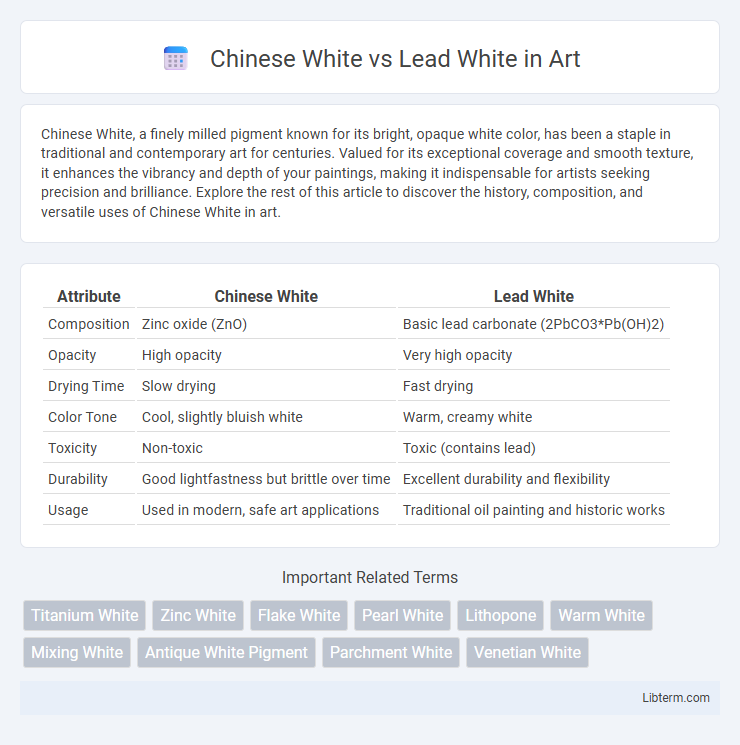 Chinese White vs Lead White in Art

Chinese White, a finely milled pigment known for its bright, opaque white color, has been a staple in traditional and contemporary art for centuries. Valued for its exceptional coverage and smooth texture, it enhances the vibrancy and depth of your paintings, making it indispensable for artists seeking precision and brilliance. Explore the rest of this article to discover the history, composition, and versatile uses of Chinese White in art.

| Attribute | Chinese White | Lead White |
|---|---|---|
| Composition | Zinc oxide (ZnO) | Basic lead carbonate (2PbCO3*Pb(OH)2) |
| Opacity | High opacity | Very high opacity |
| Drying Time | Slow drying | Fast drying |
| Color Tone | Cool, slightly bluish white | Warm, creamy white |
| Toxicity | Non-toxic | Toxic (contains lead) |
| Durability | Good lightfastness but brittle over time | Excellent durability and flexibility |
| Usage | Used in modern, safe art applications | Traditional oil painting and historic works |

Important Related Terms

Titanium White
Zinc White
Flake White
Pearl White
Lithopone
Warm White
Mixing White
Antique White Pigment
Parchment White
Venetian White

Libterm.com