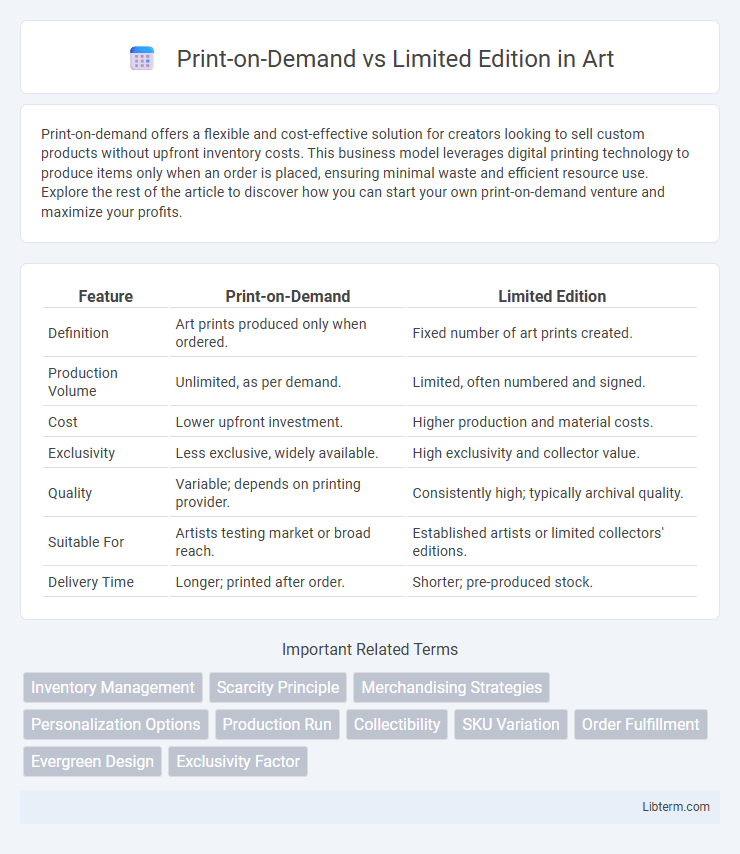 Print-on-Demand vs Limited Edition in Art

Print-on-demand offers a flexible and cost-effective solution for creators looking to sell custom products without upfront inventory costs. This business model leverages digital printing technology to produce items only when an order is placed, ensuring minimal waste and efficient resource use. Explore the rest of the article to discover how you can start your own print-on-demand venture and maximize your profits.

| Feature | Print-on-Demand | Limited Edition |
|---|---|---|
| Definition | Art prints produced only when ordered. | Fixed number of art prints created. |
| Production Volume | Unlimited, as per demand. | Limited, often numbered and signed. |
| Cost | Lower upfront investment. | Higher production and material costs. |
| Exclusivity | Less exclusive, widely available. | High exclusivity and collector value. |
| Quality | Variable; depends on printing provider. | Consistently high; typically archival quality. |
| Suitable For | Artists testing market or broad reach. | Established artists or limited collectors' editions. |
| Delivery Time | Longer; printed after order. | Shorter; pre-produced stock. |

Important Related Terms

Inventory Management
Scarcity Principle
Merchandising Strategies
Personalization Options
Production Run
Collectibility
SKU Variation
Order Fulfillment
Evergreen Design
Exclusivity Factor

Libterm.com