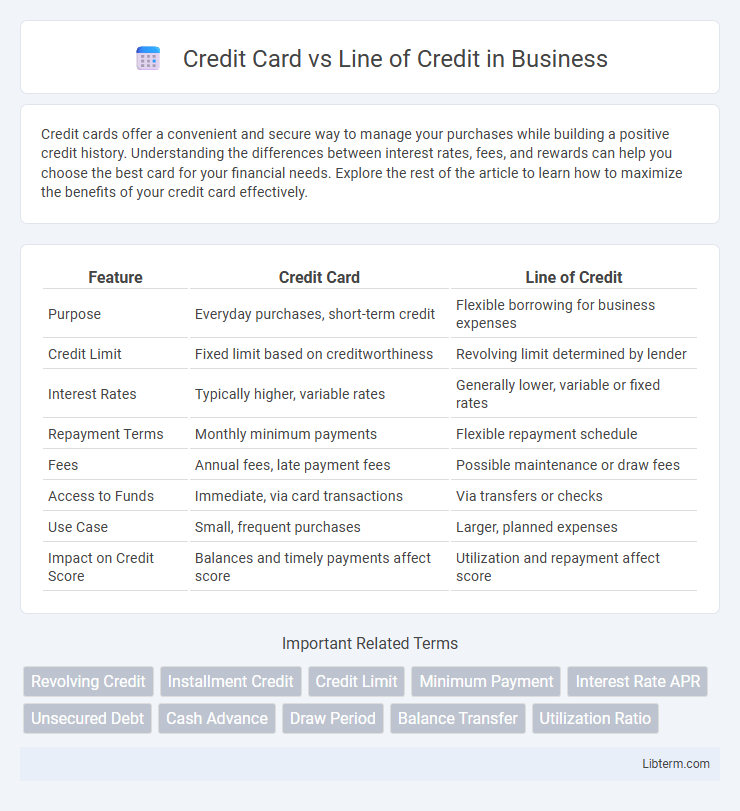 Credit Card vs Line of Credit in Business

Credit cards offer a convenient and secure way to manage your purchases while building a positive credit history. Understanding the differences between interest rates, fees, and rewards can help you choose the best card for your financial needs. Explore the rest of the article to learn how to maximize the benefits of your credit card effectively.

| Feature | Credit Card | Line of Credit |
|---|---|---|
| Purpose | Everyday purchases, short-term credit | Flexible borrowing for business expenses |
| Credit Limit | Fixed limit based on creditworthiness | Revolving limit determined by lender |
| Interest Rates | Typically higher, variable rates | Generally lower, variable or fixed rates |
| Repayment Terms | Monthly minimum payments | Flexible repayment schedule |
| Fees | Annual fees, late payment fees | Possible maintenance or draw fees |
| Access to Funds | Immediate, via card transactions | Via transfers or checks |
| Use Case | Small, frequent purchases | Larger, planned expenses |
| Impact on Credit Score | Balances and timely payments affect score | Utilization and repayment affect score |

Important Related Terms

Revolving Credit
Installment Credit
Credit Limit
Minimum Payment
Interest Rate APR
Unsecured Debt
Cash Advance
Draw Period
Balance Transfer
Utilization Ratio

Libterm.com