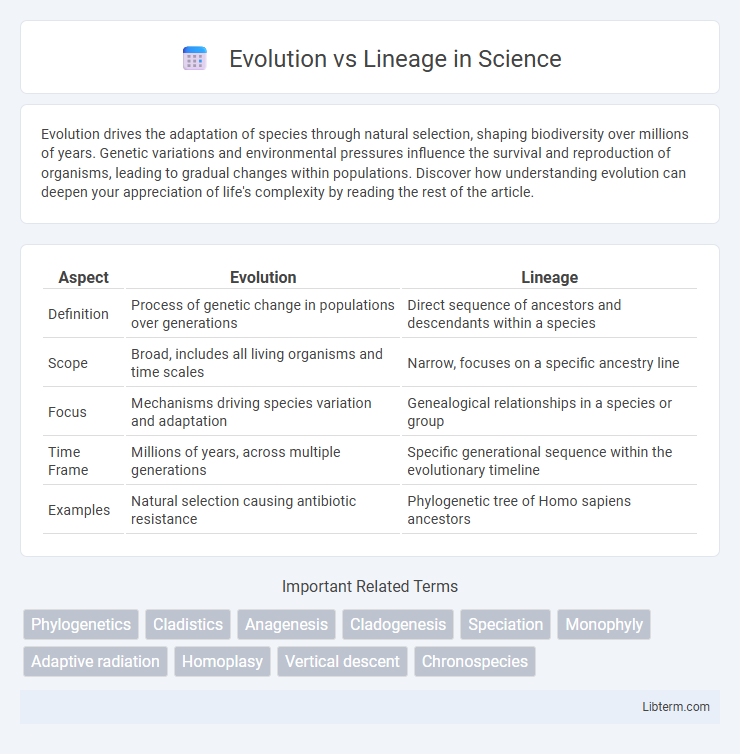 Evolution vs Lineage in Science

Evolution drives the adaptation of species through natural selection, shaping biodiversity over millions of years. Genetic variations and environmental pressures influence the survival and reproduction of organisms, leading to gradual changes within populations. Discover how understanding evolution can deepen your appreciation of life's complexity by reading the rest of the article.

| Aspect | Evolution | Lineage |
|---|---|---|
| Definition | Process of genetic change in populations over generations | Direct sequence of ancestors and descendants within a species |
| Scope | Broad, includes all living organisms and time scales | Narrow, focuses on a specific ancestry line |
| Focus | Mechanisms driving species variation and adaptation | Genealogical relationships in a species or group |
| Time Frame | Millions of years, across multiple generations | Specific generational sequence within the evolutionary timeline |
| Examples | Natural selection causing antibiotic resistance | Phylogenetic tree of Homo sapiens ancestors |

Important Related Terms

Phylogenetics Cladistics Anagenesis Cladogenesis Speciation Monophyly Adaptive radiation Homoplasy Vertical descent Chronospecies

Libterm.com