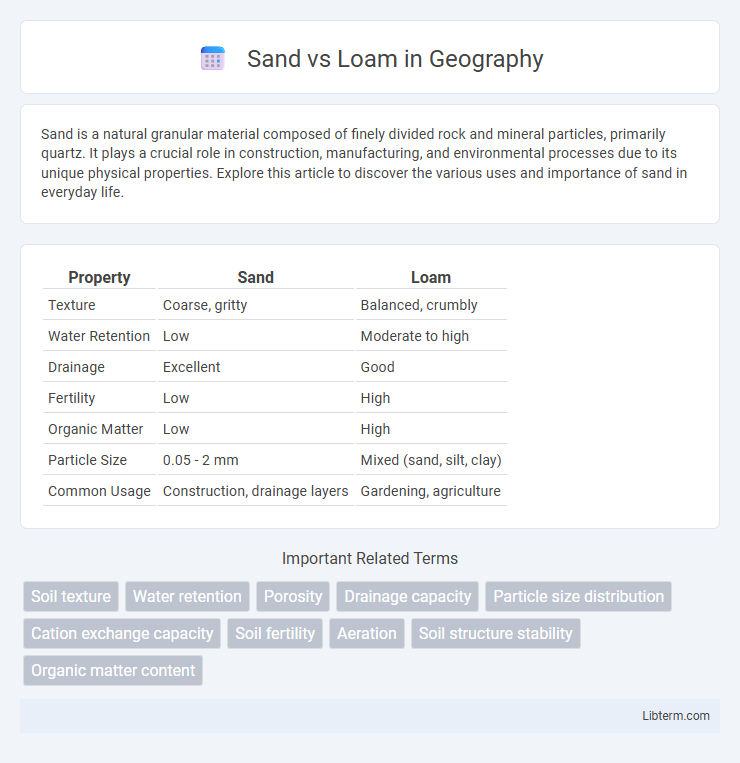 Sand vs Loam in Geography

Sand is a natural granular material composed of finely divided rock and mineral particles, primarily quartz. It plays a crucial role in construction, manufacturing, and environmental processes due to its unique physical properties. Explore this article to discover the various uses and importance of sand in everyday life.

| Property | Sand | Loam |
|---|---|---|
| Texture | Coarse, gritty | Balanced, crumbly |
| Water Retention | Low | Moderate to high |
| Drainage | Excellent | Good |
| Fertility | Low | High |
| Organic Matter | Low | High |
| Particle Size | 0.05 - 2 mm | Mixed (sand, silt, clay) |
| Common Usage | Construction, drainage layers | Gardening, agriculture |

Important Related Terms

Soil texture
Water retention
Porosity
Drainage capacity
Particle size distribution
Cation exchange capacity
Soil fertility
Aeration
Soil structure stability
Organic matter content

Libterm.com