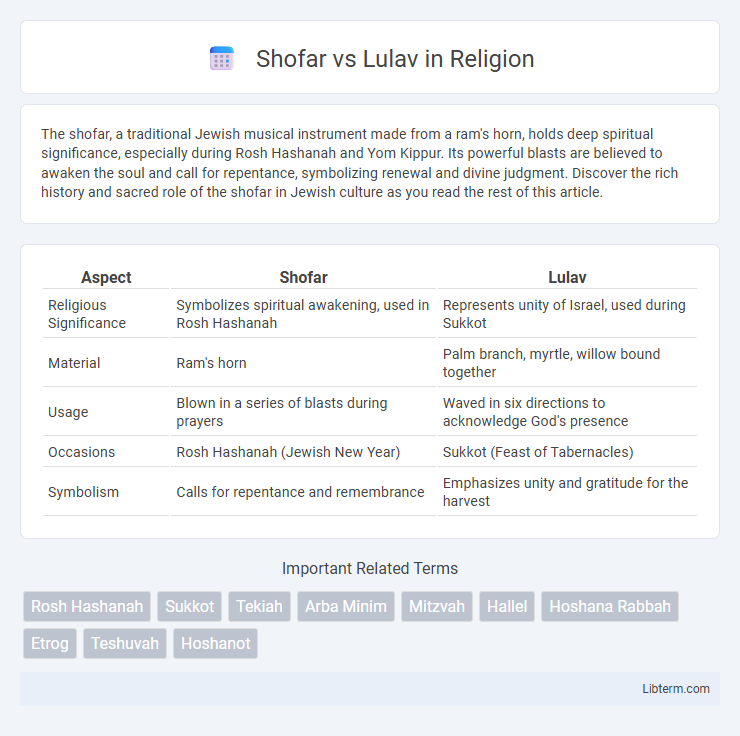 Shofar vs Lulav in Religion

The shofar, a traditional Jewish musical instrument made from a ram's horn, holds deep spiritual significance, especially during Rosh Hashanah and Yom Kippur. Its powerful blasts are believed to awaken the soul and call for repentance, symbolizing renewal and divine judgment. Discover the rich history and sacred role of the shofar in Jewish culture as you read the rest of this article.

| Aspect | Shofar | Lulav |
|---|---|---|
| Religious Significance | Symbolizes spiritual awakening, used in Rosh Hashanah | Represents unity of Israel, used during Sukkot |
| Material | Ram's horn | Palm branch, myrtle, willow bound together |
| Usage | Blown in a series of blasts during prayers | Waved in six directions to acknowledge God's presence |
| Occasions | Rosh Hashanah (Jewish New Year) | Sukkot (Feast of Tabernacles) |
| Symbolism | Calls for repentance and remembrance | Emphasizes unity and gratitude for the harvest |

Important Related Terms

Rosh Hashanah Sukkot Tekiah Arba Minim Mitzvah Hallel Hoshana Rabbah Etrog Teshuvah Hoshanot

Libterm.com