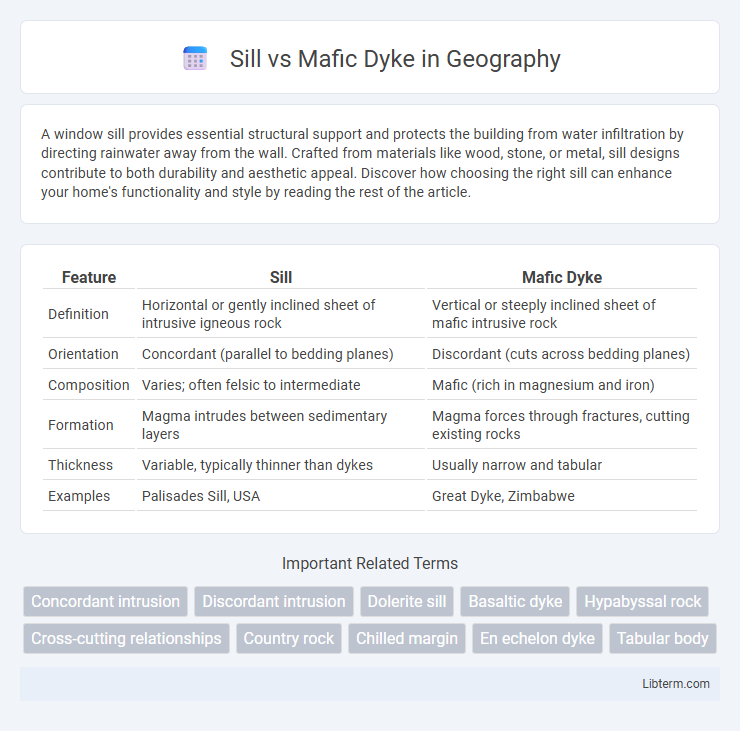 Sill vs Mafic Dyke in Geography

A window sill provides essential structural support and protects the building from water infiltration by directing rainwater away from the wall. Crafted from materials like wood, stone, or metal, sill designs contribute to both durability and aesthetic appeal. Discover how choosing the right sill can enhance your home's functionality and style by reading the rest of the article.

| Feature | Sill | Mafic Dyke |
|---|---|---|
| Definition | Horizontal or gently inclined sheet of intrusive igneous rock | Vertical or steeply inclined sheet of mafic intrusive rock |
| Orientation | Concordant (parallel to bedding planes) | Discordant (cuts across bedding planes) |
| Composition | Varies; often felsic to intermediate | Mafic (rich in magnesium and iron) |
| Formation | Magma intrudes between sedimentary layers | Magma forces through fractures, cutting existing rocks |
| Thickness | Variable, typically thinner than dykes | Usually narrow and tabular |
| Examples | Palisades Sill, USA | Great Dyke, Zimbabwe |

Important Related Terms

Concordant intrusion
Discordant intrusion
Dolerite sill
Basaltic dyke
Hypabyssal rock
Cross-cutting relationships
Country rock
Chilled margin
En echelon dyke
Tabular body

Libterm.com