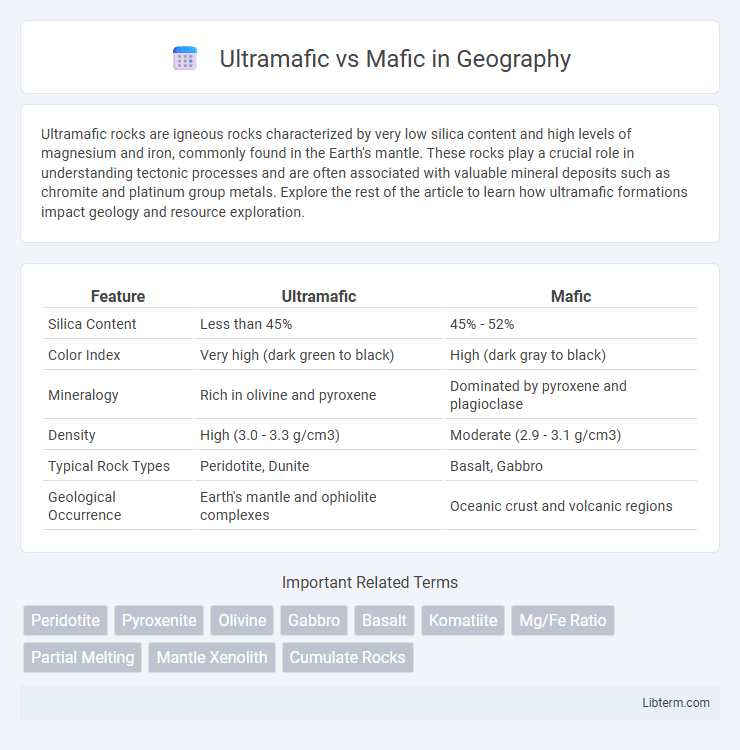 Ultramafic vs Mafic in Geography

Ultramafic rocks are igneous rocks characterized by very low silica content and high levels of magnesium and iron, commonly found in the Earth's mantle. These rocks play a crucial role in understanding tectonic processes and are often associated with valuable mineral deposits such as chromite and platinum group metals. Explore the rest of the article to learn how ultramafic formations impact geology and resource exploration.

| Feature | Ultramafic | Mafic |
|---|---|---|
| Silica Content | Less than 45% | 45% - 52% |
| Color Index | Very high (dark green to black) | High (dark gray to black) |
| Mineralogy | Rich in olivine and pyroxene | Dominated by pyroxene and plagioclase |
| Density | High (3.0 - 3.3 g/cm3) | Moderate (2.9 - 3.1 g/cm3) |
| Typical Rock Types | Peridotite, Dunite | Basalt, Gabbro |
| Geological Occurrence | Earth's mantle and ophiolite complexes | Oceanic crust and volcanic regions |

Important Related Terms

Peridotite
Pyroxenite
Olivine
Gabbro
Basalt
Komatiite
Mg/Fe Ratio
Partial Melting
Mantle Xenolith
Cumulate Rocks

Libterm.com