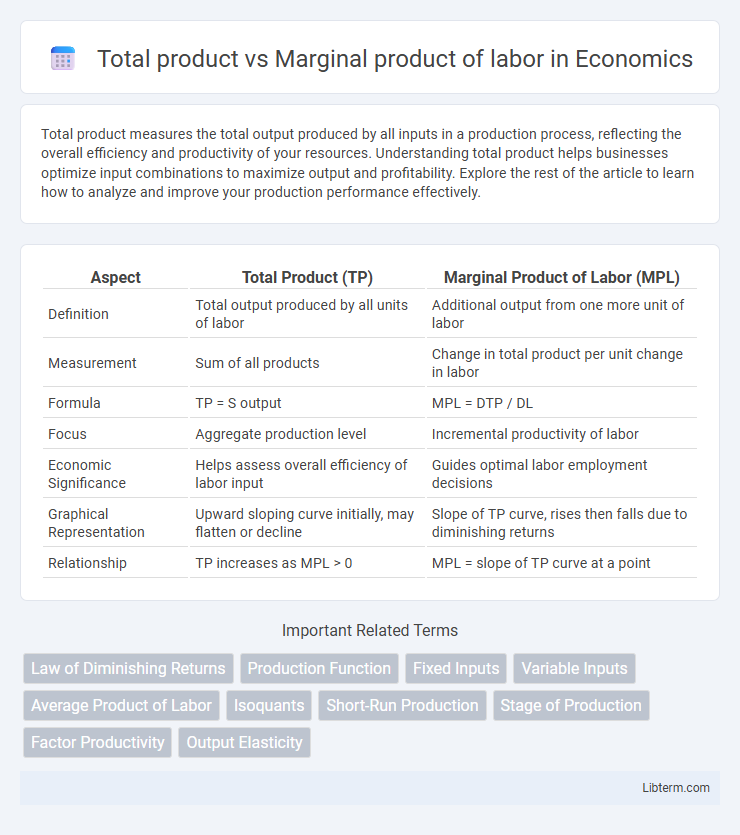 Total product vs Marginal product of labor in Economics

Total product measures the total output produced by all inputs in a production process, reflecting the overall efficiency and productivity of your resources. Understanding total product helps businesses optimize input combinations to maximize output and profitability. Explore the rest of the article to learn how to analyze and improve your production performance effectively.

| Aspect | Total Product (TP) | Marginal Product of Labor (MPL) |
|---|---|---|
| Definition | Total output produced by all units of labor | Additional output from one more unit of labor |
| Measurement | Sum of all products | Change in total product per unit change in labor |
| Formula | TP = S output | MPL = DTP / DL |
| Focus | Aggregate production level | Incremental productivity of labor |
| Economic Significance | Helps assess overall efficiency of labor input | Guides optimal labor employment decisions |
| Graphical Representation | Upward sloping curve initially, may flatten or decline | Slope of TP curve, rises then falls due to diminishing returns |
| Relationship | TP increases as MPL > 0 | MPL = slope of TP curve at a point |

Important Related Terms

Law of Diminishing Returns
Production Function
Fixed Inputs
Variable Inputs
Average Product of Labor
Isoquants
Short-Run Production
Stage of Production
Factor Productivity
Output Elasticity

Libterm.com