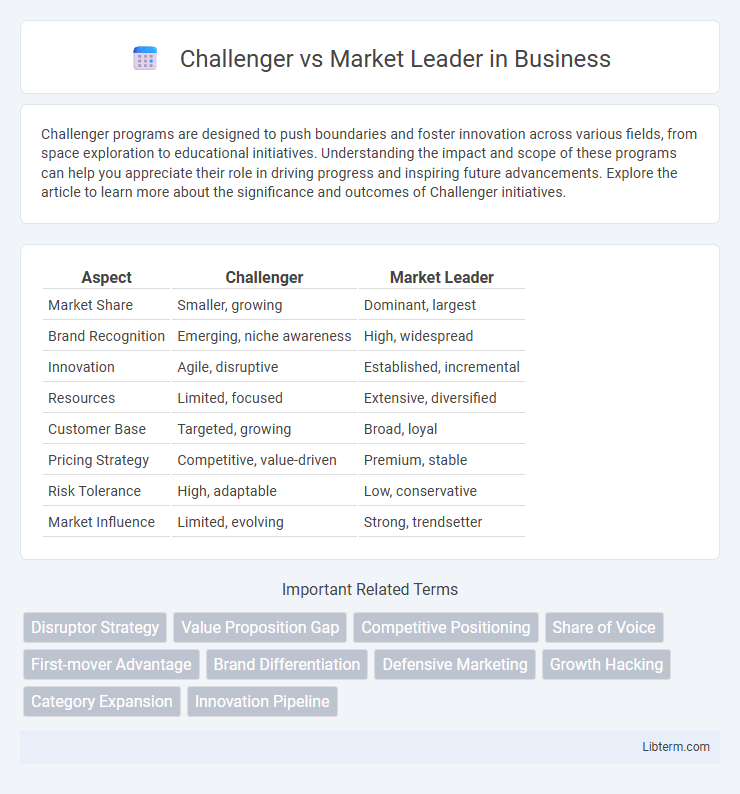 Challenger vs Market Leader in Business

Challenger programs are designed to push boundaries and foster innovation across various fields, from space exploration to educational initiatives. Understanding the impact and scope of these programs can help you appreciate their role in driving progress and inspiring future advancements. Explore the article to learn more about the significance and outcomes of Challenger initiatives.

| Aspect | Challenger | Market Leader |
|---|---|---|
| Market Share | Smaller, growing | Dominant, largest |
| Brand Recognition | Emerging, niche awareness | High, widespread |
| Innovation | Agile, disruptive | Established, incremental |
| Resources | Limited, focused | Extensive, diversified |
| Customer Base | Targeted, growing | Broad, loyal |
| Pricing Strategy | Competitive, value-driven | Premium, stable |
| Risk Tolerance | High, adaptable | Low, conservative |
| Market Influence | Limited, evolving | Strong, trendsetter |

Important Related Terms

Disruptor Strategy
Value Proposition Gap
Competitive Positioning
Share of Voice
First-mover Advantage
Brand Differentiation
Defensive Marketing
Growth Hacking
Category Expansion
Innovation Pipeline

Libterm.com