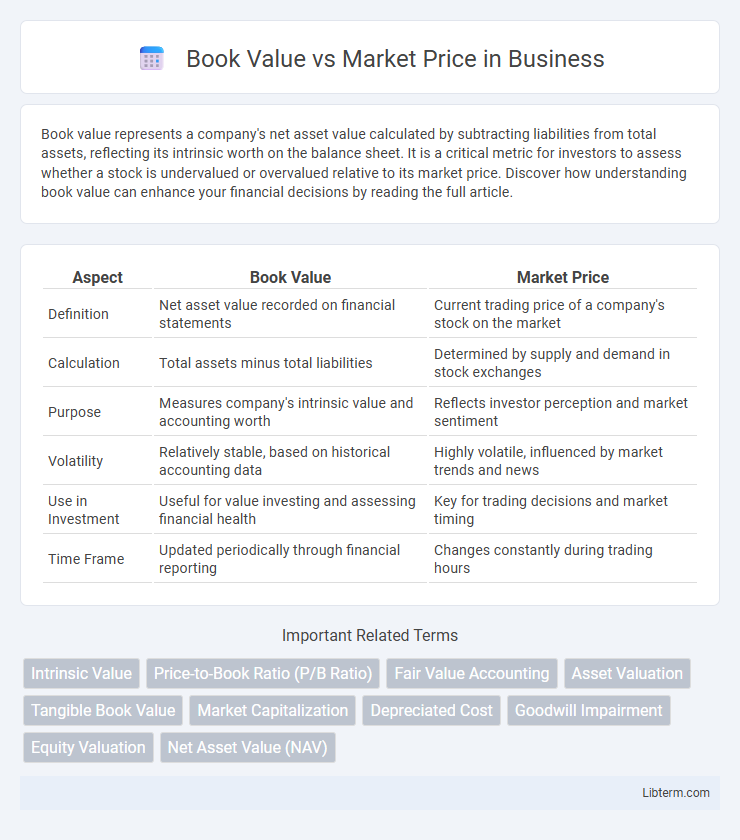 Book Value vs Market Price in Business

Book value represents a company's net asset value calculated by subtracting liabilities from total assets, reflecting its intrinsic worth on the balance sheet. It is a critical metric for investors to assess whether a stock is undervalued or overvalued relative to its market price. Discover how understanding book value can enhance your financial decisions by reading the full article.

| Aspect | Book Value | Market Price |
|---|---|---|
| Definition | Net asset value recorded on financial statements | Current trading price of a company's stock on the market |
| Calculation | Total assets minus total liabilities | Determined by supply and demand in stock exchanges |
| Purpose | Measures company's intrinsic value and accounting worth | Reflects investor perception and market sentiment |
| Volatility | Relatively stable, based on historical accounting data | Highly volatile, influenced by market trends and news |
| Use in Investment | Useful for value investing and assessing financial health | Key for trading decisions and market timing |
| Time Frame | Updated periodically through financial reporting | Changes constantly during trading hours |

Important Related Terms

Intrinsic Value
Price-to-Book Ratio (P/B Ratio)
Fair Value Accounting
Asset Valuation
Tangible Book Value
Market Capitalization
Depreciated Cost
Goodwill Impairment
Equity Valuation
Net Asset Value (NAV)

Libterm.com