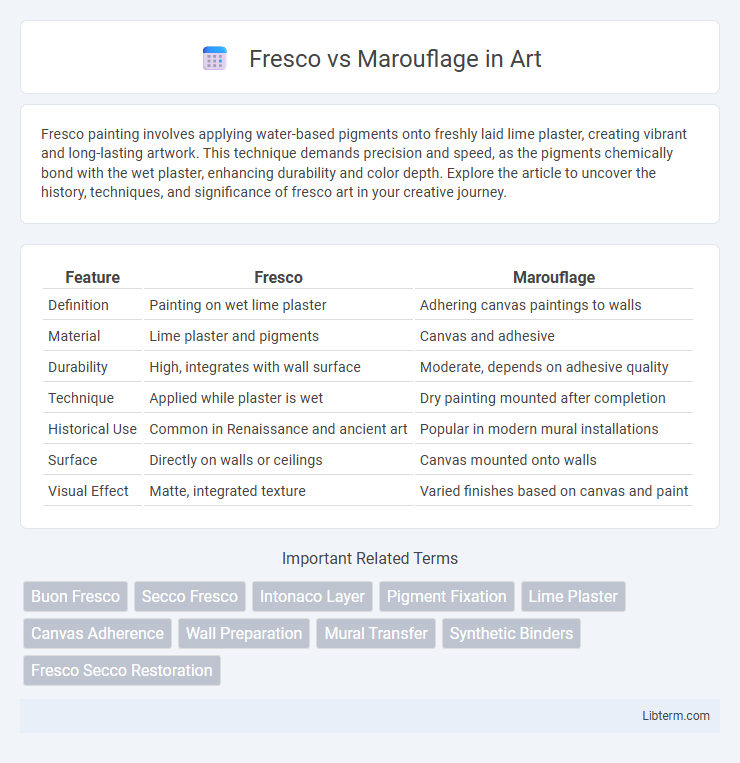 Fresco vs Marouflage in Art

Fresco painting involves applying water-based pigments onto freshly laid lime plaster, creating vibrant and long-lasting artwork. This technique demands precision and speed, as the pigments chemically bond with the wet plaster, enhancing durability and color depth. Explore the article to uncover the history, techniques, and significance of fresco art in your creative journey.

| Feature | Fresco | Marouflage |
|---|---|---|
| Definition | Painting on wet lime plaster | Adhering canvas paintings to walls |
| Material | Lime plaster and pigments | Canvas and adhesive |
| Durability | High, integrates with wall surface | Moderate, depends on adhesive quality |
| Technique | Applied while plaster is wet | Dry painting mounted after completion |
| Historical Use | Common in Renaissance and ancient art | Popular in modern mural installations |
| Surface | Directly on walls or ceilings | Canvas mounted onto walls |
| Visual Effect | Matte, integrated texture | Varied finishes based on canvas and paint |

Important Related Terms

Buon Fresco
Secco Fresco
Intonaco Layer
Pigment Fixation
Lime Plaster
Canvas Adherence
Wall Preparation
Mural Transfer
Synthetic Binders
Fresco Secco Restoration

Libterm.com