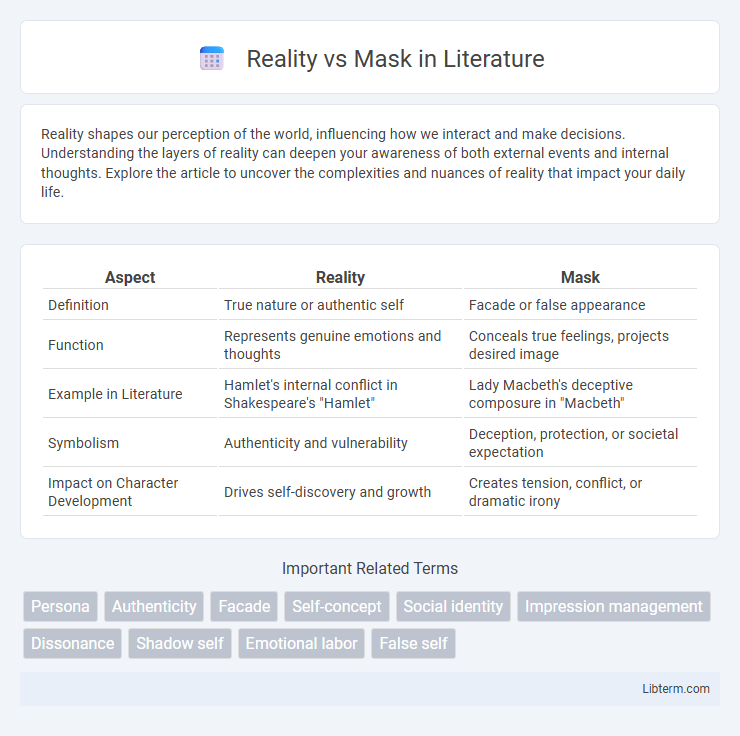 Reality vs Mask in Literature

Reality shapes our perception of the world, influencing how we interact and make decisions. Understanding the layers of reality can deepen your awareness of both external events and internal thoughts. Explore the article to uncover the complexities and nuances of reality that impact your daily life.

| Aspect | Reality | Mask |
|---|---|---|
| Definition | True nature or authentic self | Facade or false appearance |
| Function | Represents genuine emotions and thoughts | Conceals true feelings, projects desired image |
| Example in Literature | Hamlet's internal conflict in Shakespeare's "Hamlet" | Lady Macbeth's deceptive composure in "Macbeth" |
| Symbolism | Authenticity and vulnerability | Deception, protection, or societal expectation |
| Impact on Character Development | Drives self-discovery and growth | Creates tension, conflict, or dramatic irony |

Important Related Terms

Persona
Authenticity
Facade
Self-concept
Social identity
Impression management
Dissonance
Shadow self
Emotional labor
False self

Libterm.com