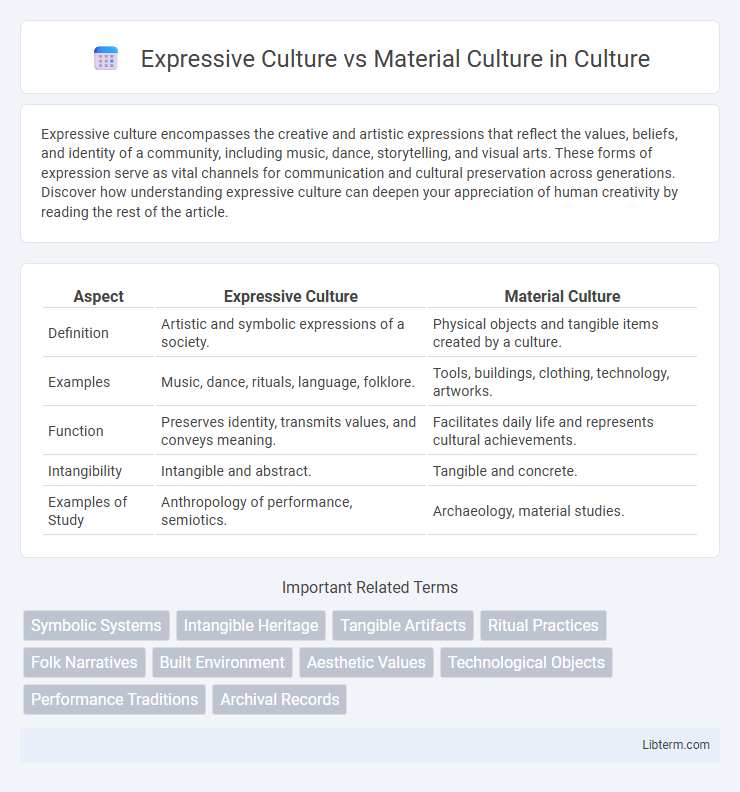 Expressive Culture vs Material Culture in Culture

Expressive culture encompasses the creative and artistic expressions that reflect the values, beliefs, and identity of a community, including music, dance, storytelling, and visual arts. These forms of expression serve as vital channels for communication and cultural preservation across generations. Discover how understanding expressive culture can deepen your appreciation of human creativity by reading the rest of the article.

| Aspect | Expressive Culture | Material Culture |
|---|---|---|
| Definition | Artistic and symbolic expressions of a society. | Physical objects and tangible items created by a culture. |
| Examples | Music, dance, rituals, language, folklore. | Tools, buildings, clothing, technology, artworks. |
| Function | Preserves identity, transmits values, and conveys meaning. | Facilitates daily life and represents cultural achievements. |
| Intangibility | Intangible and abstract. | Tangible and concrete. |
| Examples of Study | Anthropology of performance, semiotics. | Archaeology, material studies. |

Important Related Terms

Symbolic Systems
Intangible Heritage
Tangible Artifacts
Ritual Practices
Folk Narratives
Built Environment
Aesthetic Values
Technological Objects
Performance Traditions
Archival Records

Libterm.com