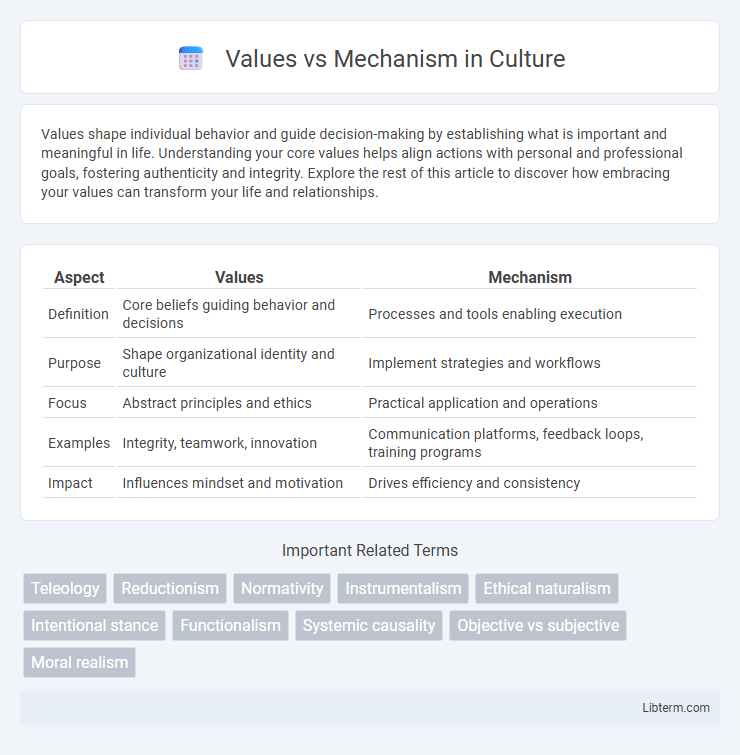 Values vs Mechanism in Culture

Values shape individual behavior and guide decision-making by establishing what is important and meaningful in life. Understanding your core values helps align actions with personal and professional goals, fostering authenticity and integrity. Explore the rest of this article to discover how embracing your values can transform your life and relationships.

| Aspect | Values | Mechanism |
|---|---|---|
| Definition | Core beliefs guiding behavior and decisions | Processes and tools enabling execution |
| Purpose | Shape organizational identity and culture | Implement strategies and workflows |
| Focus | Abstract principles and ethics | Practical application and operations |
| Examples | Integrity, teamwork, innovation | Communication platforms, feedback loops, training programs |
| Impact | Influences mindset and motivation | Drives efficiency and consistency |

Important Related Terms

Teleology
Reductionism
Normativity
Instrumentalism
Ethical naturalism
Intentional stance
Functionalism
Systemic causality
Objective vs subjective
Moral realism

Libterm.com