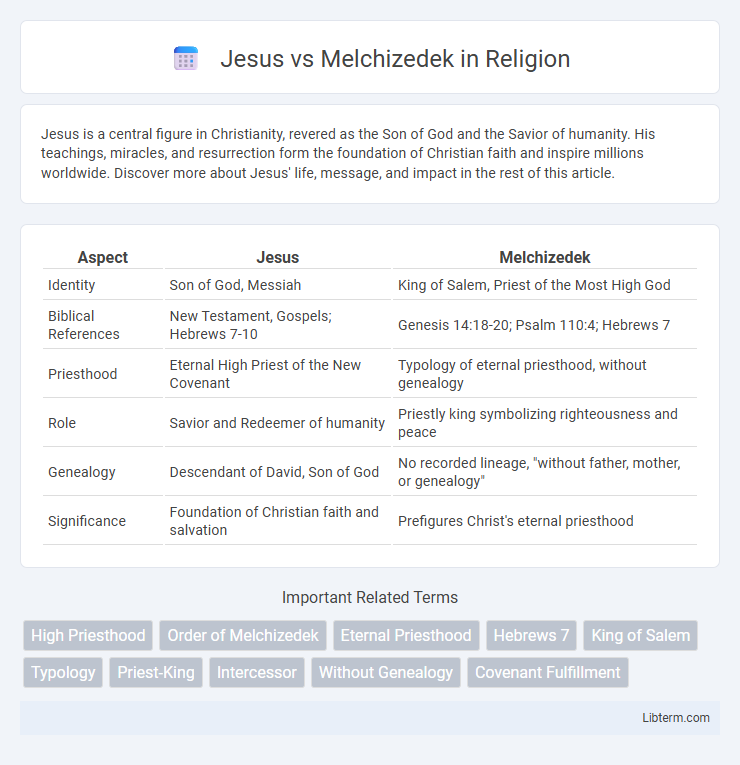 Jesus vs Melchizedek in Religion

Jesus is a central figure in Christianity, revered as the Son of God and the Savior of humanity. His teachings, miracles, and resurrection form the foundation of Christian faith and inspire millions worldwide. Discover more about Jesus' life, message, and impact in the rest of this article.

| Aspect | Jesus | Melchizedek |
|---|---|---|
| Identity | Son of God, Messiah | King of Salem, Priest of the Most High God |
| Biblical References | New Testament, Gospels; Hebrews 7-10 | Genesis 14:18-20; Psalm 110:4; Hebrews 7 |
| Priesthood | Eternal High Priest of the New Covenant | Typology of eternal priesthood, without genealogy |
| Role | Savior and Redeemer of humanity | Priestly king symbolizing righteousness and peace |
| Genealogy | Descendant of David, Son of God | No recorded lineage, "without father, mother, or genealogy" |
| Significance | Foundation of Christian faith and salvation | Prefigures Christ's eternal priesthood |

Important Related Terms

High Priesthood
Order of Melchizedek
Eternal Priesthood
Hebrews 7
King of Salem
Typology
Priest-King
Intercessor
Without Genealogy
Covenant Fulfillment

Libterm.com