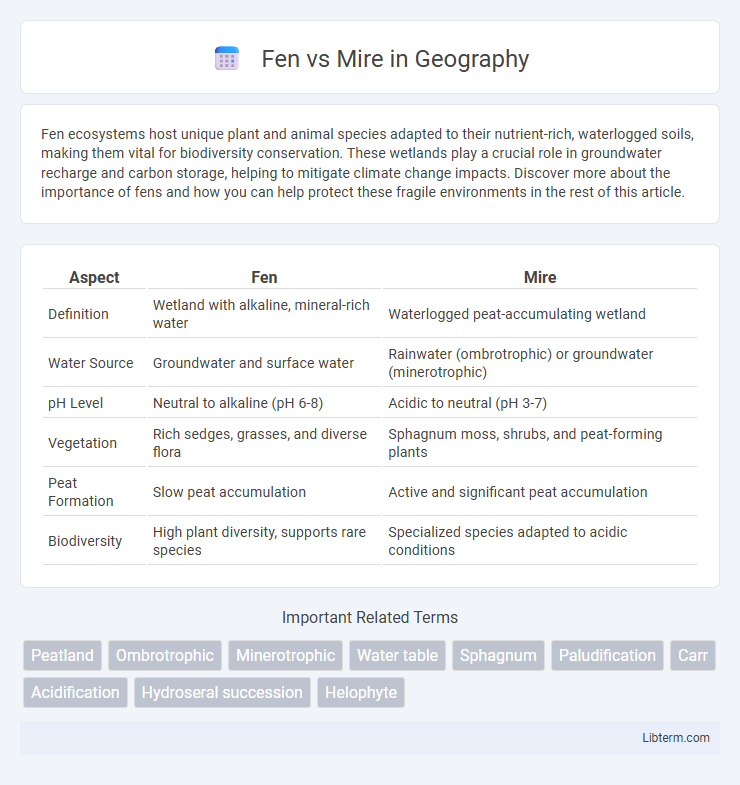 Fen vs Mire in Geography

Fen ecosystems host unique plant and animal species adapted to their nutrient-rich, waterlogged soils, making them vital for biodiversity conservation. These wetlands play a crucial role in groundwater recharge and carbon storage, helping to mitigate climate change impacts. Discover more about the importance of fens and how you can help protect these fragile environments in the rest of this article.

| Aspect | Fen | Mire |
|---|---|---|
| Definition | Wetland with alkaline, mineral-rich water | Waterlogged peat-accumulating wetland |
| Water Source | Groundwater and surface water | Rainwater (ombrotrophic) or groundwater (minerotrophic) |
| pH Level | Neutral to alkaline (pH 6-8) | Acidic to neutral (pH 3-7) |
| Vegetation | Rich sedges, grasses, and diverse flora | Sphagnum moss, shrubs, and peat-forming plants |
| Peat Formation | Slow peat accumulation | Active and significant peat accumulation |
| Biodiversity | High plant diversity, supports rare species | Specialized species adapted to acidic conditions |

Important Related Terms

Peatland Ombrotrophic Minerotrophic Water table Sphagnum Paludification Carr Acidification Hydroseral succession Helophyte

Libterm.com