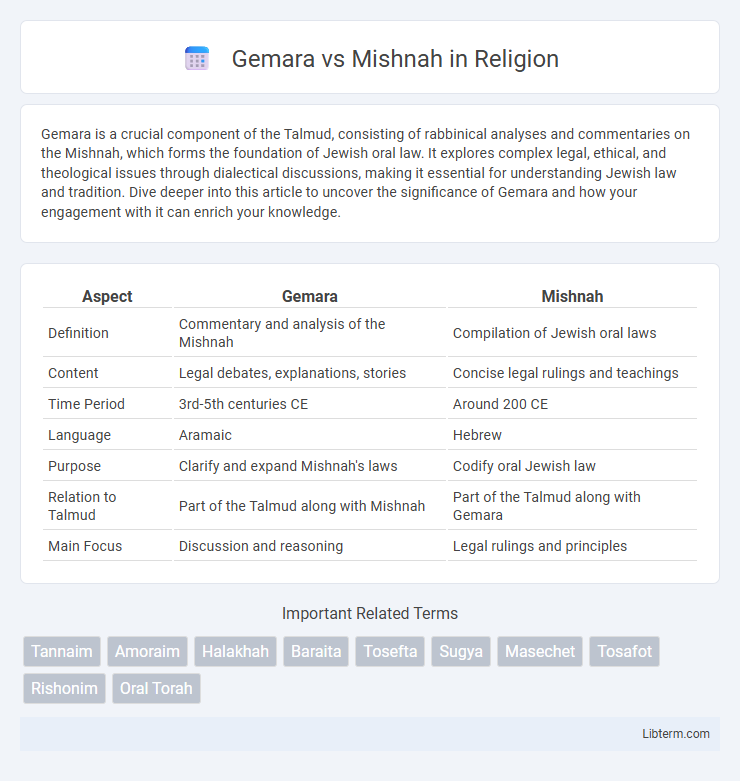 Gemara vs Mishnah in Religion

Gemara is a crucial component of the Talmud, consisting of rabbinical analyses and commentaries on the Mishnah, which forms the foundation of Jewish oral law. It explores complex legal, ethical, and theological issues through dialectical discussions, making it essential for understanding Jewish law and tradition. Dive deeper into this article to uncover the significance of Gemara and how your engagement with it can enrich your knowledge.

| Aspect | Gemara | Mishnah |
|---|---|---|
| Definition | Commentary and analysis of the Mishnah | Compilation of Jewish oral laws |
| Content | Legal debates, explanations, stories | Concise legal rulings and teachings |
| Time Period | 3rd-5th centuries CE | Around 200 CE |
| Language | Aramaic | Hebrew |
| Purpose | Clarify and expand Mishnah's laws | Codify oral Jewish law |
| Relation to Talmud | Part of the Talmud along with Mishnah | Part of the Talmud along with Gemara |
| Main Focus | Discussion and reasoning | Legal rulings and principles |

Important Related Terms

Tannaim Amoraim Halakhah Baraita Tosefta Sugya Masechet Tosafot Rishonim Oral Torah

Libterm.com