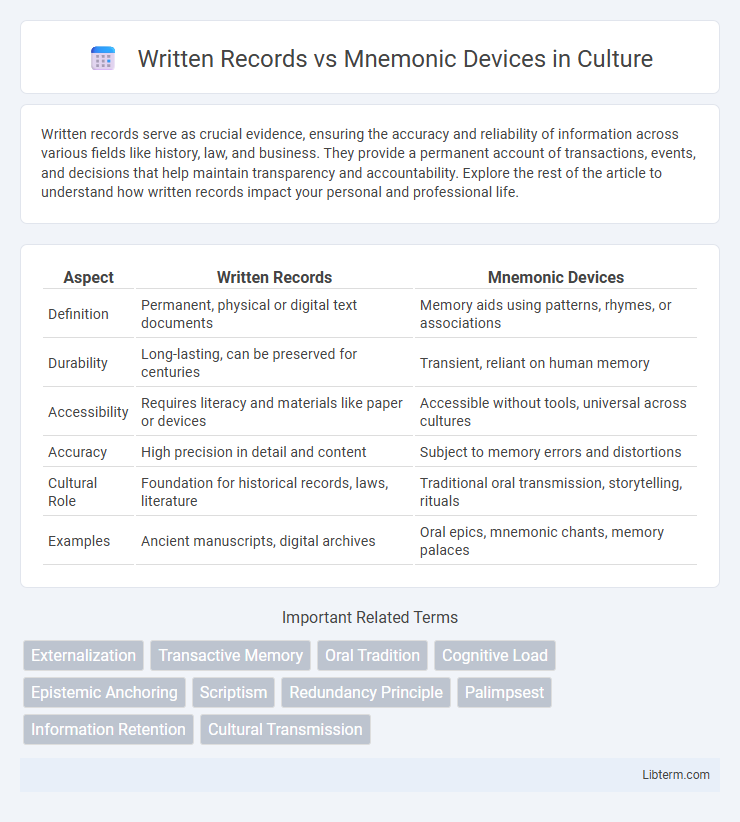 Written Records vs Mnemonic Devices in Culture

Written records serve as crucial evidence, ensuring the accuracy and reliability of information across various fields like history, law, and business. They provide a permanent account of transactions, events, and decisions that help maintain transparency and accountability. Explore the rest of the article to understand how written records impact your personal and professional life.

| Aspect | Written Records | Mnemonic Devices |
|---|---|---|
| Definition | Permanent, physical or digital text documents | Memory aids using patterns, rhymes, or associations |
| Durability | Long-lasting, can be preserved for centuries | Transient, reliant on human memory |
| Accessibility | Requires literacy and materials like paper or devices | Accessible without tools, universal across cultures |
| Accuracy | High precision in detail and content | Subject to memory errors and distortions |
| Cultural Role | Foundation for historical records, laws, literature | Traditional oral transmission, storytelling, rituals |
| Examples | Ancient manuscripts, digital archives | Oral epics, mnemonic chants, memory palaces |

Important Related Terms

Externalization
Transactive Memory
Oral Tradition
Cognitive Load
Epistemic Anchoring
Scriptism
Redundancy Principle
Palimpsest
Information Retention
Cultural Transmission

Libterm.com