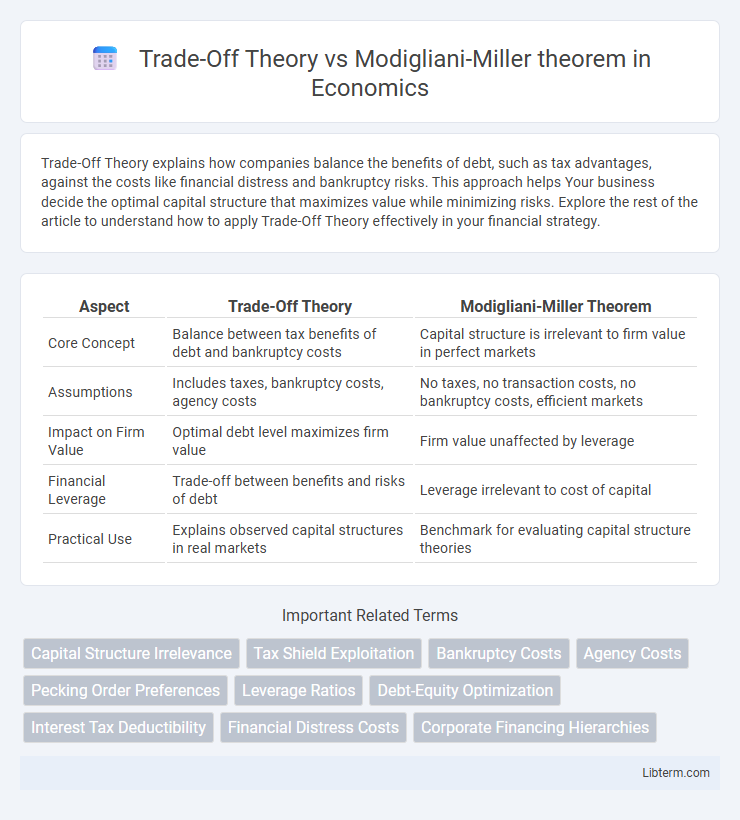 Trade-Off Theory vs Modigliani-Miller theorem in Economics

Trade-Off Theory explains how companies balance the benefits of debt, such as tax advantages, against the costs like financial distress and bankruptcy risks. This approach helps Your business decide the optimal capital structure that maximizes value while minimizing risks. Explore the rest of the article to understand how to apply Trade-Off Theory effectively in your financial strategy.

| Aspect | Trade-Off Theory | Modigliani-Miller Theorem |
|---|---|---|
| Core Concept | Balance between tax benefits of debt and bankruptcy costs | Capital structure is irrelevant to firm value in perfect markets |
| Assumptions | Includes taxes, bankruptcy costs, agency costs | No taxes, no transaction costs, no bankruptcy costs, efficient markets |
| Impact on Firm Value | Optimal debt level maximizes firm value | Firm value unaffected by leverage |
| Financial Leverage | Trade-off between benefits and risks of debt | Leverage irrelevant to cost of capital |
| Practical Use | Explains observed capital structures in real markets | Benchmark for evaluating capital structure theories |

Important Related Terms

Capital Structure Irrelevance
Tax Shield Exploitation
Bankruptcy Costs
Agency Costs
Pecking Order Preferences
Leverage Ratios
Debt-Equity Optimization
Interest Tax Deductibility
Financial Distress Costs
Corporate Financing Hierarchies

Libterm.com