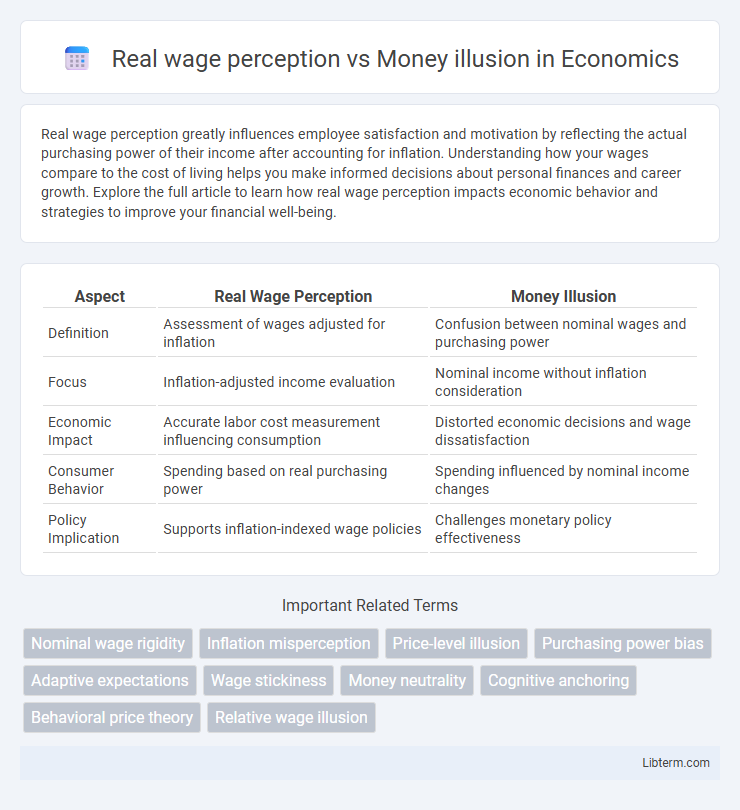 Real wage perception vs Money illusion in Economics

Real wage perception greatly influences employee satisfaction and motivation by reflecting the actual purchasing power of their income after accounting for inflation. Understanding how your wages compare to the cost of living helps you make informed decisions about personal finances and career growth. Explore the full article to learn how real wage perception impacts economic behavior and strategies to improve your financial well-being.

| Aspect | Real Wage Perception | Money Illusion |
|---|---|---|
| Definition | Assessment of wages adjusted for inflation | Confusion between nominal wages and purchasing power |
| Focus | Inflation-adjusted income evaluation | Nominal income without inflation consideration |
| Economic Impact | Accurate labor cost measurement influencing consumption | Distorted economic decisions and wage dissatisfaction |
| Consumer Behavior | Spending based on real purchasing power | Spending influenced by nominal income changes |
| Policy Implication | Supports inflation-indexed wage policies | Challenges monetary policy effectiveness |

Important Related Terms

Nominal wage rigidity
Inflation misperception
Price-level illusion
Purchasing power bias
Adaptive expectations
Wage stickiness
Money neutrality
Cognitive anchoring
Behavioral price theory
Relative wage illusion

Libterm.com