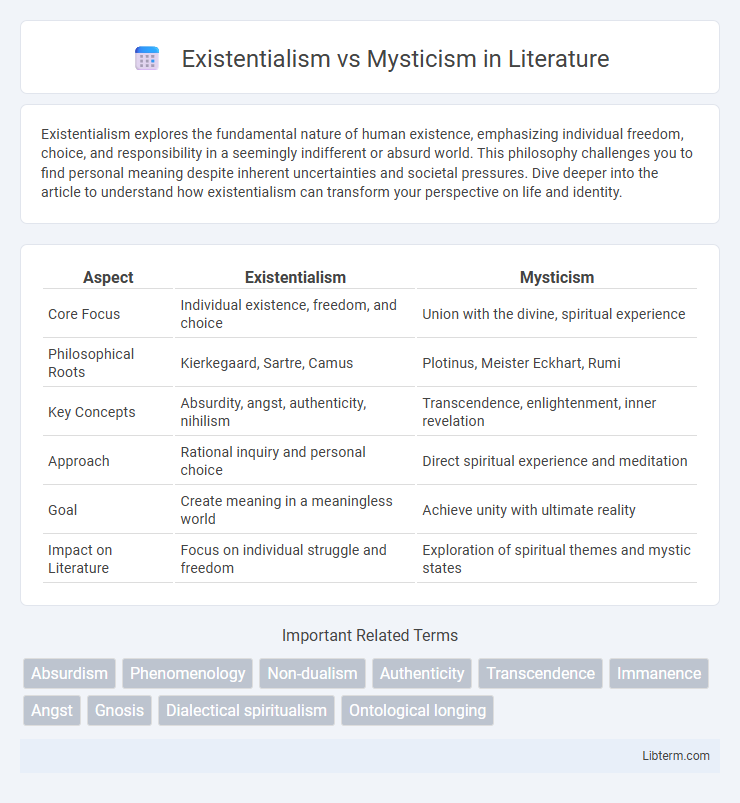 Existentialism vs Mysticism in Literature

Existentialism explores the fundamental nature of human existence, emphasizing individual freedom, choice, and responsibility in a seemingly indifferent or absurd world. This philosophy challenges you to find personal meaning despite inherent uncertainties and societal pressures. Dive deeper into the article to understand how existentialism can transform your perspective on life and identity.

| Aspect | Existentialism | Mysticism |
|---|---|---|
| Core Focus | Individual existence, freedom, and choice | Union with the divine, spiritual experience |
| Philosophical Roots | Kierkegaard, Sartre, Camus | Plotinus, Meister Eckhart, Rumi |
| Key Concepts | Absurdity, angst, authenticity, nihilism | Transcendence, enlightenment, inner revelation |
| Approach | Rational inquiry and personal choice | Direct spiritual experience and meditation |
| Goal | Create meaning in a meaningless world | Achieve unity with ultimate reality |
| Impact on Literature | Focus on individual struggle and freedom | Exploration of spiritual themes and mystic states |

Important Related Terms

Absurdism Phenomenology Non-dualism Authenticity Transcendence Immanence Angst Gnosis Dialectical spiritualism Ontological longing

Libterm.com