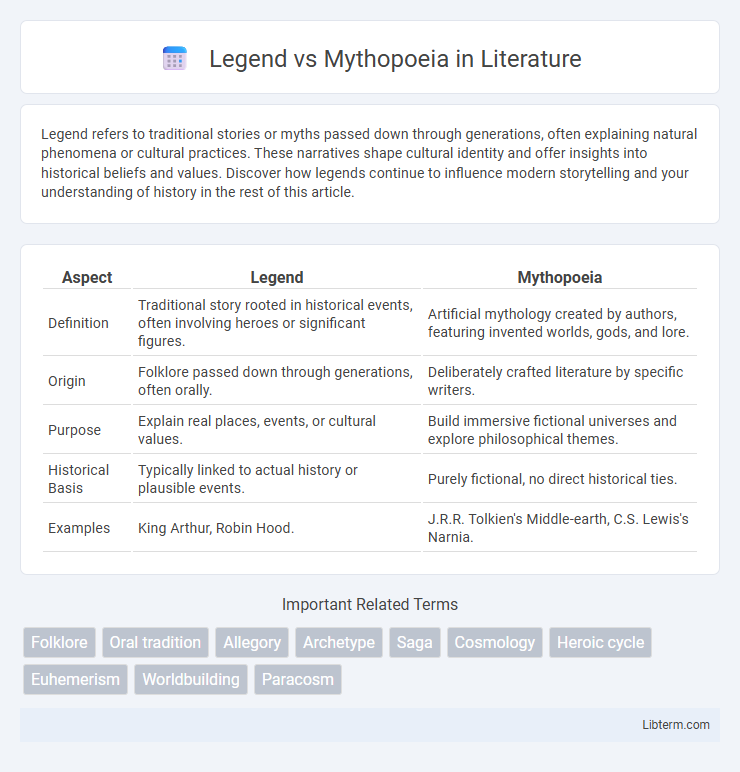 Legend vs Mythopoeia in Literature

Legend refers to traditional stories or myths passed down through generations, often explaining natural phenomena or cultural practices. These narratives shape cultural identity and offer insights into historical beliefs and values. Discover how legends continue to influence modern storytelling and your understanding of history in the rest of this article.

| Aspect | Legend | Mythopoeia |
|---|---|---|
| Definition | Traditional story rooted in historical events, often involving heroes or significant figures. | Artificial mythology created by authors, featuring invented worlds, gods, and lore. |
| Origin | Folklore passed down through generations, often orally. | Deliberately crafted literature by specific writers. |
| Purpose | Explain real places, events, or cultural values. | Build immersive fictional universes and explore philosophical themes. |
| Historical Basis | Typically linked to actual history or plausible events. | Purely fictional, no direct historical ties. |
| Examples | King Arthur, Robin Hood. | J.R.R. Tolkien's Middle-earth, C.S. Lewis's Narnia. |

Important Related Terms

Folklore
Oral tradition
Allegory
Archetype
Saga
Cosmology
Heroic cycle
Euhemerism
Worldbuilding
Paracosm

Libterm.com