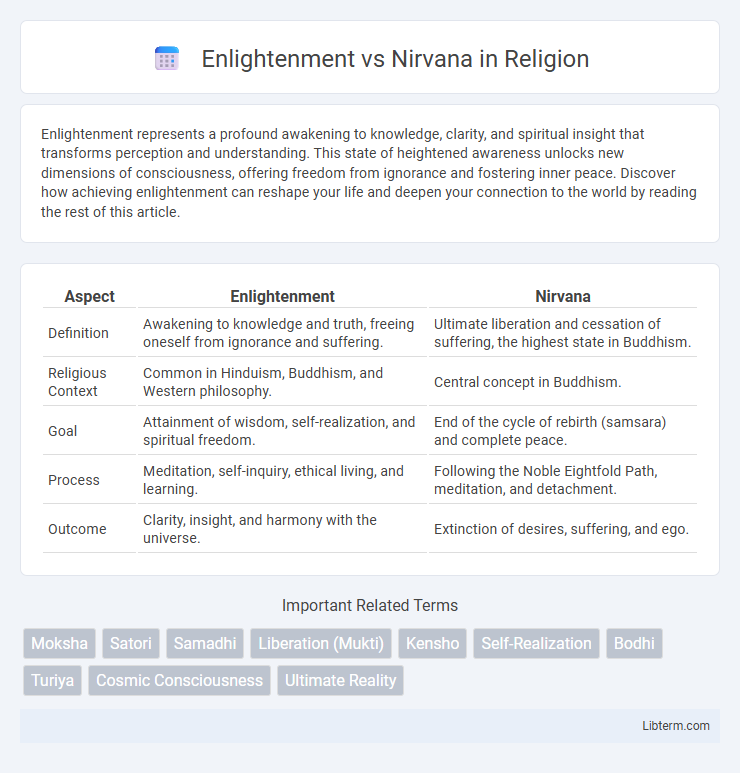 Enlightenment vs Nirvana in Religion

Enlightenment represents a profound awakening to knowledge, clarity, and spiritual insight that transforms perception and understanding. This state of heightened awareness unlocks new dimensions of consciousness, offering freedom from ignorance and fostering inner peace. Discover how achieving enlightenment can reshape your life and deepen your connection to the world by reading the rest of this article.

| Aspect | Enlightenment | Nirvana |
|---|---|---|
| Definition | Awakening to knowledge and truth, freeing oneself from ignorance and suffering. | Ultimate liberation and cessation of suffering, the highest state in Buddhism. |
| Religious Context | Common in Hinduism, Buddhism, and Western philosophy. | Central concept in Buddhism. |
| Goal | Attainment of wisdom, self-realization, and spiritual freedom. | End of the cycle of rebirth (samsara) and complete peace. |
| Process | Meditation, self-inquiry, ethical living, and learning. | Following the Noble Eightfold Path, meditation, and detachment. |
| Outcome | Clarity, insight, and harmony with the universe. | Extinction of desires, suffering, and ego. |

Important Related Terms

Moksha Satori Samadhi Liberation (Mukti) Kensho Self-Realization Bodhi Turiya Cosmic Consciousness Ultimate Reality

Libterm.com