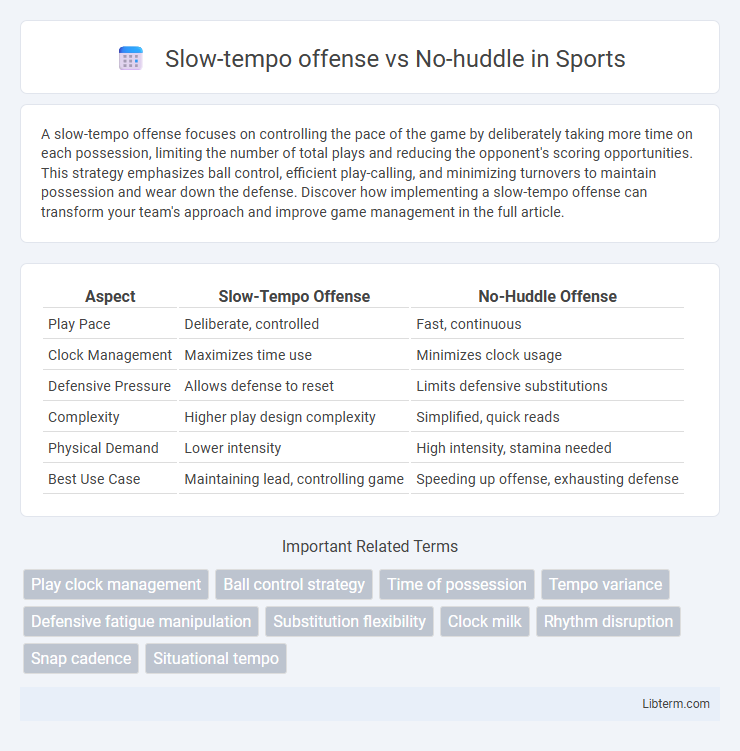 Slow-tempo offense vs No-huddle in Sports

A slow-tempo offense focuses on controlling the pace of the game by deliberately taking more time on each possession, limiting the number of total plays and reducing the opponent's scoring opportunities. This strategy emphasizes ball control, efficient play-calling, and minimizing turnovers to maintain possession and wear down the defense. Discover how implementing a slow-tempo offense can transform your team's approach and improve game management in the full article.

| Aspect | Slow-Tempo Offense | No-Huddle Offense |
|---|---|---|
| Play Pace | Deliberate, controlled | Fast, continuous |
| Clock Management | Maximizes time use | Minimizes clock usage |
| Defensive Pressure | Allows defense to reset | Limits defensive substitutions |
| Complexity | Higher play design complexity | Simplified, quick reads |
| Physical Demand | Lower intensity | High intensity, stamina needed |
| Best Use Case | Maintaining lead, controlling game | Speeding up offense, exhausting defense |

Important Related Terms

Play clock management
Ball control strategy
Time of possession
Tempo variance
Defensive fatigue manipulation
Substitution flexibility
Clock milk
Rhythm disruption
Snap cadence
Situational tempo

Libterm.com