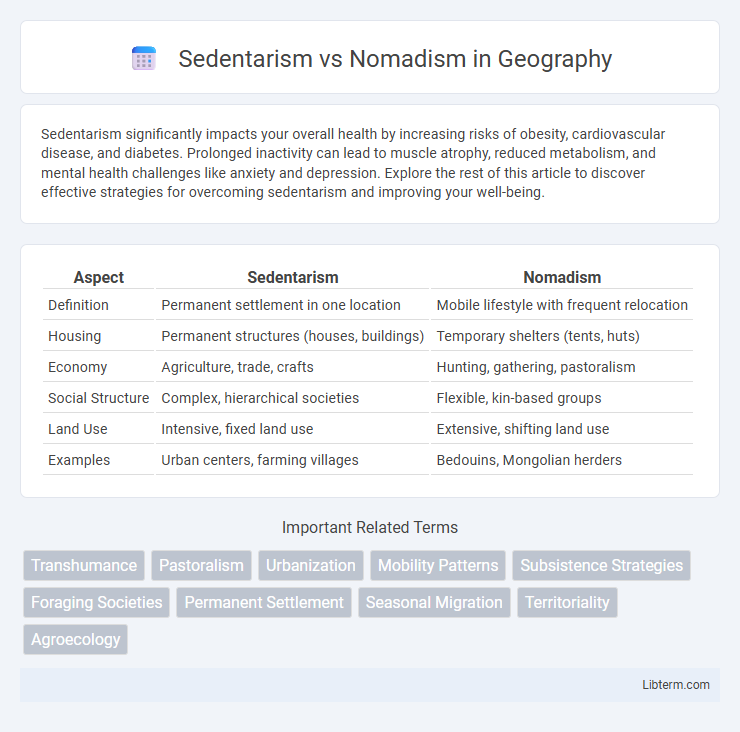 Sedentarism vs Nomadism in Geography

Sedentarism significantly impacts your overall health by increasing risks of obesity, cardiovascular disease, and diabetes. Prolonged inactivity can lead to muscle atrophy, reduced metabolism, and mental health challenges like anxiety and depression. Explore the rest of this article to discover effective strategies for overcoming sedentarism and improving your well-being.

| Aspect | Sedentarism | Nomadism |
|---|---|---|
| Definition | Permanent settlement in one location | Mobile lifestyle with frequent relocation |
| Housing | Permanent structures (houses, buildings) | Temporary shelters (tents, huts) |
| Economy | Agriculture, trade, crafts | Hunting, gathering, pastoralism |
| Social Structure | Complex, hierarchical societies | Flexible, kin-based groups |
| Land Use | Intensive, fixed land use | Extensive, shifting land use |
| Examples | Urban centers, farming villages | Bedouins, Mongolian herders |

Important Related Terms

Transhumance Pastoralism Urbanization Mobility Patterns Subsistence Strategies Foraging Societies Permanent Settlement Seasonal Migration Territoriality Agroecology

Libterm.com