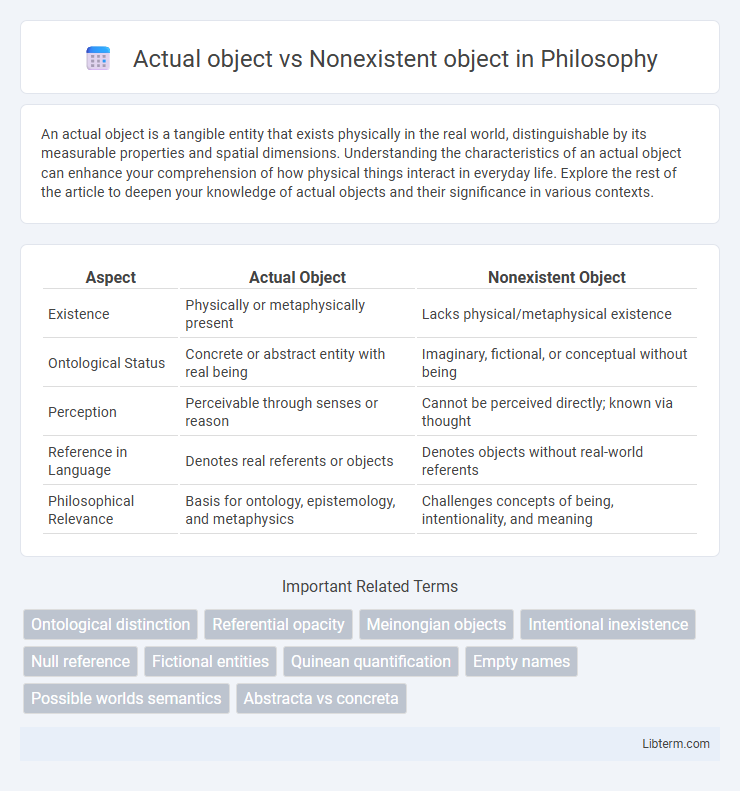 Actual object vs Nonexistent object in Philosophy

An actual object is a tangible entity that exists physically in the real world, distinguishable by its measurable properties and spatial dimensions. Understanding the characteristics of an actual object can enhance your comprehension of how physical things interact in everyday life. Explore the rest of the article to deepen your knowledge of actual objects and their significance in various contexts.

| Aspect | Actual Object | Nonexistent Object |
|---|---|---|
| Existence | Physically or metaphysically present | Lacks physical/metaphysical existence |
| Ontological Status | Concrete or abstract entity with real being | Imaginary, fictional, or conceptual without being |
| Perception | Perceivable through senses or reason | Cannot be perceived directly; known via thought |
| Reference in Language | Denotes real referents or objects | Denotes objects without real-world referents |
| Philosophical Relevance | Basis for ontology, epistemology, and metaphysics | Challenges concepts of being, intentionality, and meaning |

Important Related Terms

Ontological distinction
Referential opacity
Meinongian objects
Intentional inexistence
Null reference
Fictional entities
Quinean quantification
Empty names
Possible worlds semantics
Abstracta vs concreta

Libterm.com