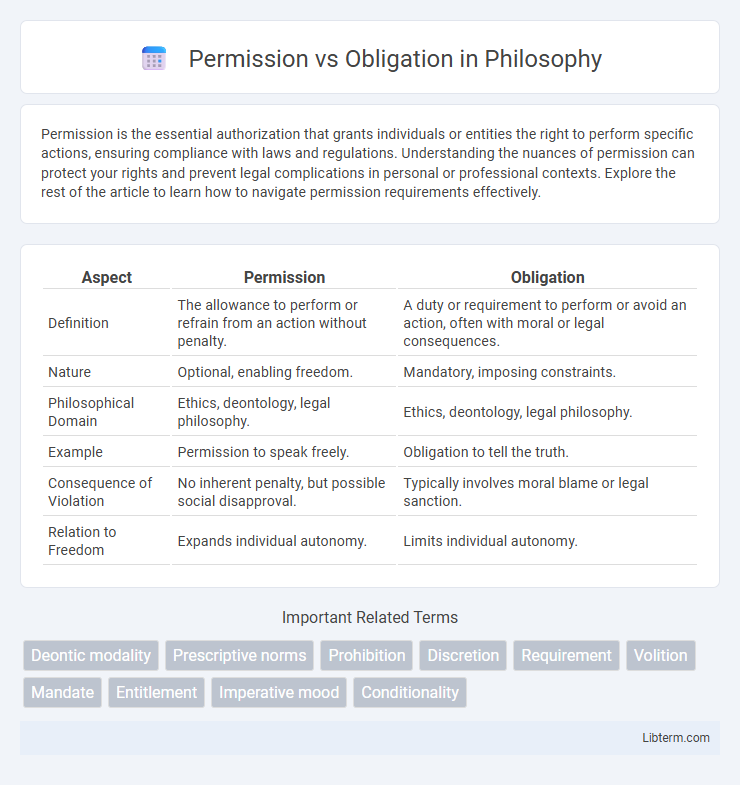 Permission vs Obligation in Philosophy

Permission is the essential authorization that grants individuals or entities the right to perform specific actions, ensuring compliance with laws and regulations. Understanding the nuances of permission can protect your rights and prevent legal complications in personal or professional contexts. Explore the rest of the article to learn how to navigate permission requirements effectively.

| Aspect | Permission | Obligation |
|---|---|---|
| Definition | The allowance to perform or refrain from an action without penalty. | A duty or requirement to perform or avoid an action, often with moral or legal consequences. |
| Nature | Optional, enabling freedom. | Mandatory, imposing constraints. |
| Philosophical Domain | Ethics, deontology, legal philosophy. | Ethics, deontology, legal philosophy. |
| Example | Permission to speak freely. | Obligation to tell the truth. |
| Consequence of Violation | No inherent penalty, but possible social disapproval. | Typically involves moral blame or legal sanction. |
| Relation to Freedom | Expands individual autonomy. | Limits individual autonomy. |

Important Related Terms

Deontic modality
Prescriptive norms
Prohibition
Discretion
Requirement
Volition
Mandate
Entitlement
Imperative mood
Conditionality

Libterm.com