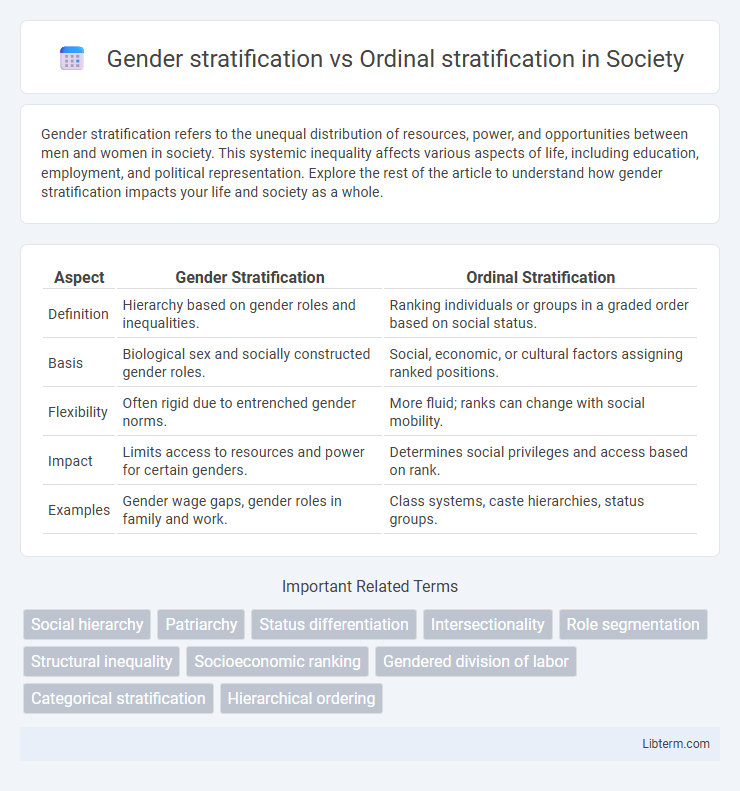 Gender stratification vs Ordinal stratification in Society

Gender stratification refers to the unequal distribution of resources, power, and opportunities between men and women in society. This systemic inequality affects various aspects of life, including education, employment, and political representation. Explore the rest of the article to understand how gender stratification impacts your life and society as a whole.

| Aspect | Gender Stratification | Ordinal Stratification |
|---|---|---|
| Definition | Hierarchy based on gender roles and inequalities. | Ranking individuals or groups in a graded order based on social status. |
| Basis | Biological sex and socially constructed gender roles. | Social, economic, or cultural factors assigning ranked positions. |
| Flexibility | Often rigid due to entrenched gender norms. | More fluid; ranks can change with social mobility. |
| Impact | Limits access to resources and power for certain genders. | Determines social privileges and access based on rank. |
| Examples | Gender wage gaps, gender roles in family and work. | Class systems, caste hierarchies, status groups. |

Important Related Terms

Social hierarchy
Patriarchy
Status differentiation
Intersectionality
Role segmentation
Structural inequality
Socioeconomic ranking
Gendered division of labor
Categorical stratification
Hierarchical ordering

Libterm.com