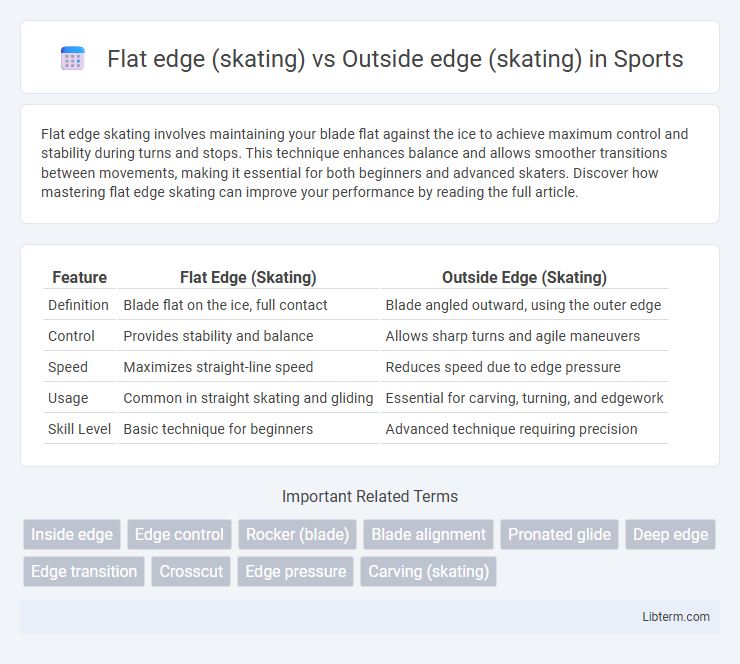 Flat edge (skating) vs Outside edge (skating) in Sports

Flat edge skating involves maintaining your blade flat against the ice to achieve maximum control and stability during turns and stops. This technique enhances balance and allows smoother transitions between movements, making it essential for both beginners and advanced skaters. Discover how mastering flat edge skating can improve your performance by reading the full article.

| Feature | Flat Edge (Skating) | Outside Edge (Skating) |
|---|---|---|
| Definition | Blade flat on the ice, full contact | Blade angled outward, using the outer edge |
| Control | Provides stability and balance | Allows sharp turns and agile maneuvers |
| Speed | Maximizes straight-line speed | Reduces speed due to edge pressure |
| Usage | Common in straight skating and gliding | Essential for carving, turning, and edgework |
| Skill Level | Basic technique for beginners | Advanced technique requiring precision |

Important Related Terms

Inside edge
Edge control
Rocker (blade)
Blade alignment
Pronated glide
Deep edge
Edge transition
Crosscut
Edge pressure
Carving (skating)

Libterm.com