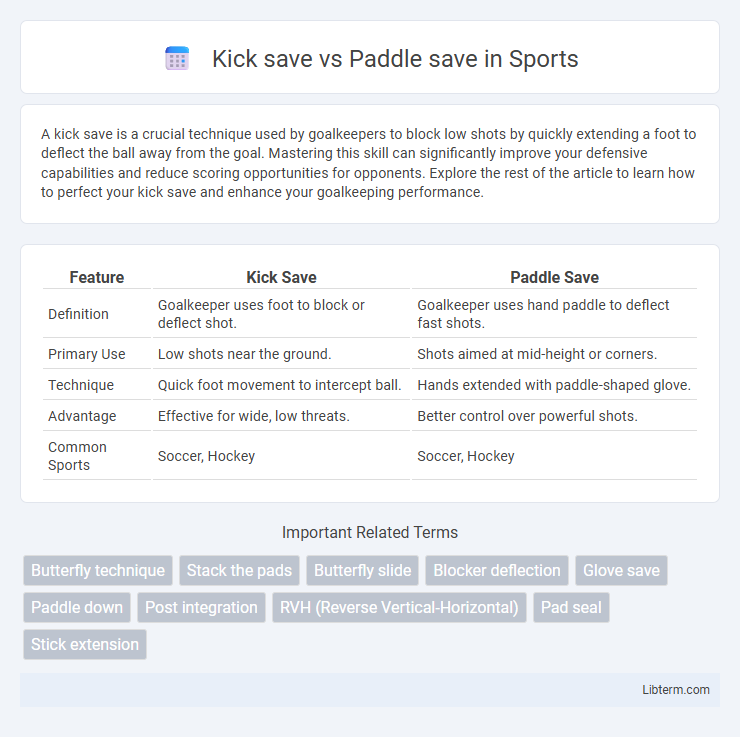 Kick save vs Paddle save in Sports

A kick save is a crucial technique used by goalkeepers to block low shots by quickly extending a foot to deflect the ball away from the goal. Mastering this skill can significantly improve your defensive capabilities and reduce scoring opportunities for opponents. Explore the rest of the article to learn how to perfect your kick save and enhance your goalkeeping performance.

| Feature | Kick Save | Paddle Save |
|---|---|---|
| Definition | Goalkeeper uses foot to block or deflect shot. | Goalkeeper uses hand paddle to deflect fast shots. |
| Primary Use | Low shots near the ground. | Shots aimed at mid-height or corners. |
| Technique | Quick foot movement to intercept ball. | Hands extended with paddle-shaped glove. |
| Advantage | Effective for wide, low threats. | Better control over powerful shots. |
| Common Sports | Soccer, Hockey | Soccer, Hockey |

Important Related Terms

Butterfly technique
Stack the pads
Butterfly slide
Blocker deflection
Glove save
Paddle down
Post integration
RVH (Reverse Vertical-Horizontal)
Pad seal
Stick extension

Libterm.com