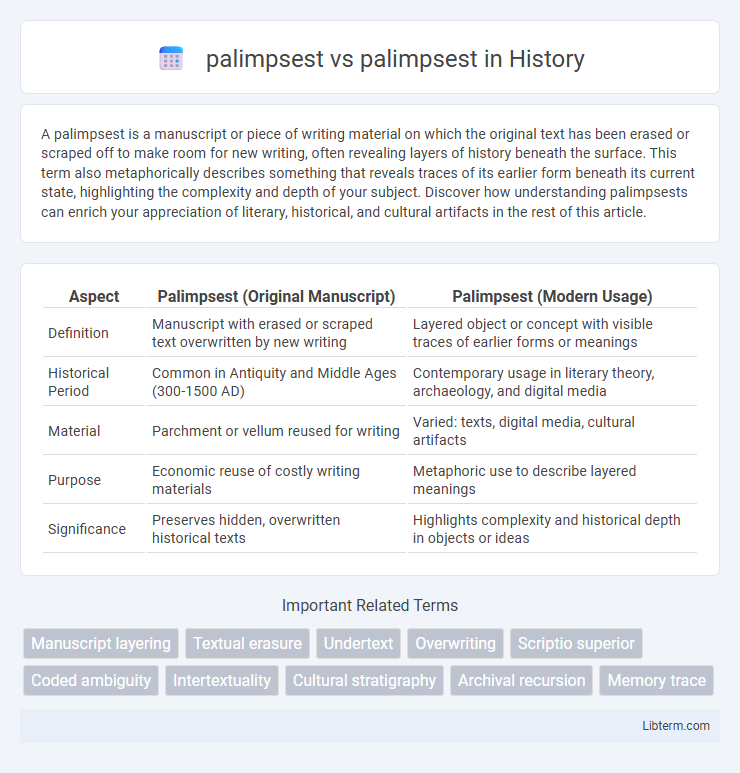 palimpsest vs palimpsest in History

A palimpsest is a manuscript or piece of writing material on which the original text has been erased or scraped off to make room for new writing, often revealing layers of history beneath the surface. This term also metaphorically describes something that reveals traces of its earlier form beneath its current state, highlighting the complexity and depth of your subject. Discover how understanding palimpsests can enrich your appreciation of literary, historical, and cultural artifacts in the rest of this article.

| Aspect | Palimpsest (Original Manuscript) | Palimpsest (Modern Usage) |
|---|---|---|
| Definition | Manuscript with erased or scraped text overwritten by new writing | Layered object or concept with visible traces of earlier forms or meanings |
| Historical Period | Common in Antiquity and Middle Ages (300-1500 AD) | Contemporary usage in literary theory, archaeology, and digital media |
| Material | Parchment or vellum reused for writing | Varied: texts, digital media, cultural artifacts |
| Purpose | Economic reuse of costly writing materials | Metaphoric use to describe layered meanings |
| Significance | Preserves hidden, overwritten historical texts | Highlights complexity and historical depth in objects or ideas |

Important Related Terms

Manuscript layering
Textual erasure
Undertext
Overwriting
Scriptio superior
Coded ambiguity
Intertextuality
Cultural stratigraphy
Archival recursion
Memory trace

Libterm.com